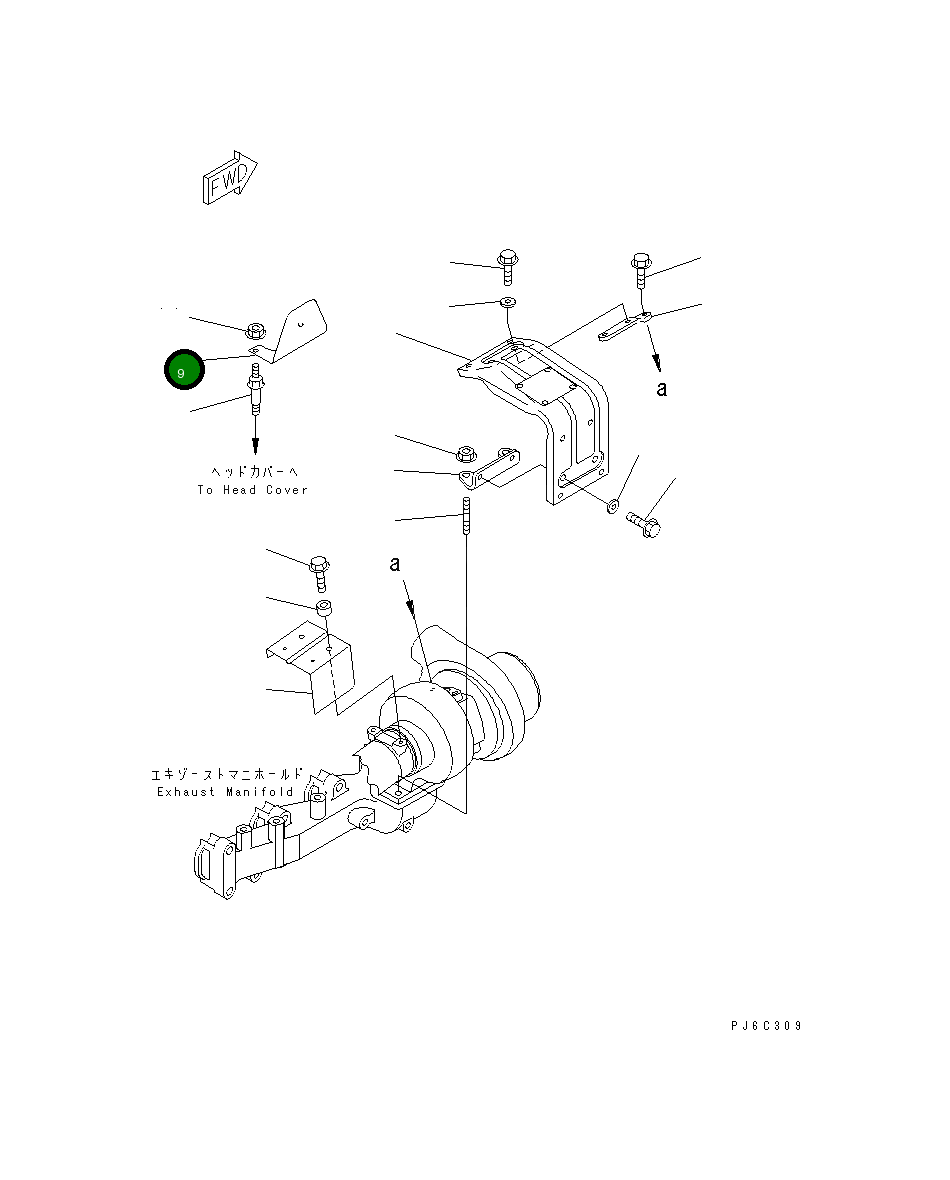 FWD

9

a

ヘッドカバーへ
To Head Cover

a

エキゾーストマニホールド
Exhaust Manifold

PJ6C309