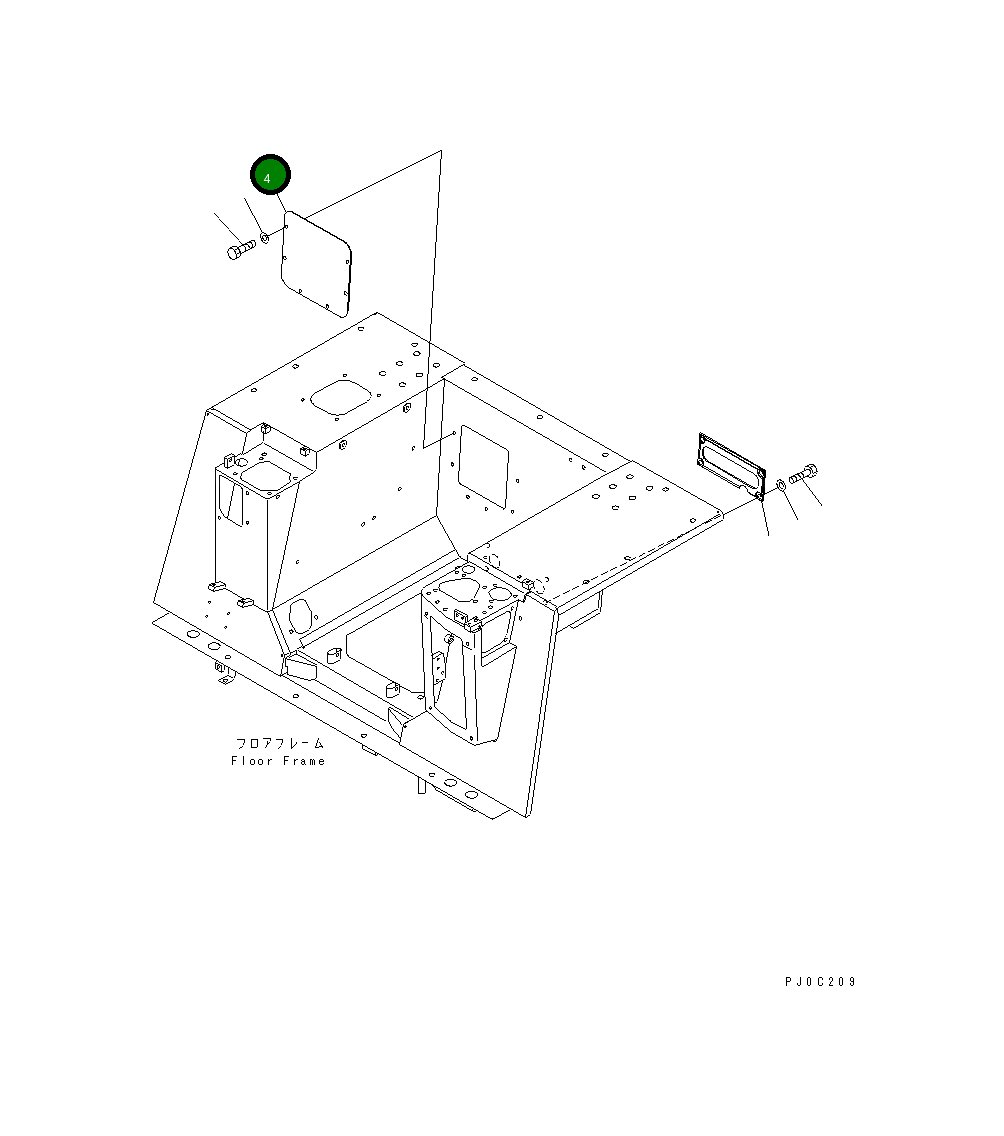 4

フロアフレーム
Floor Frame

PJ0C209