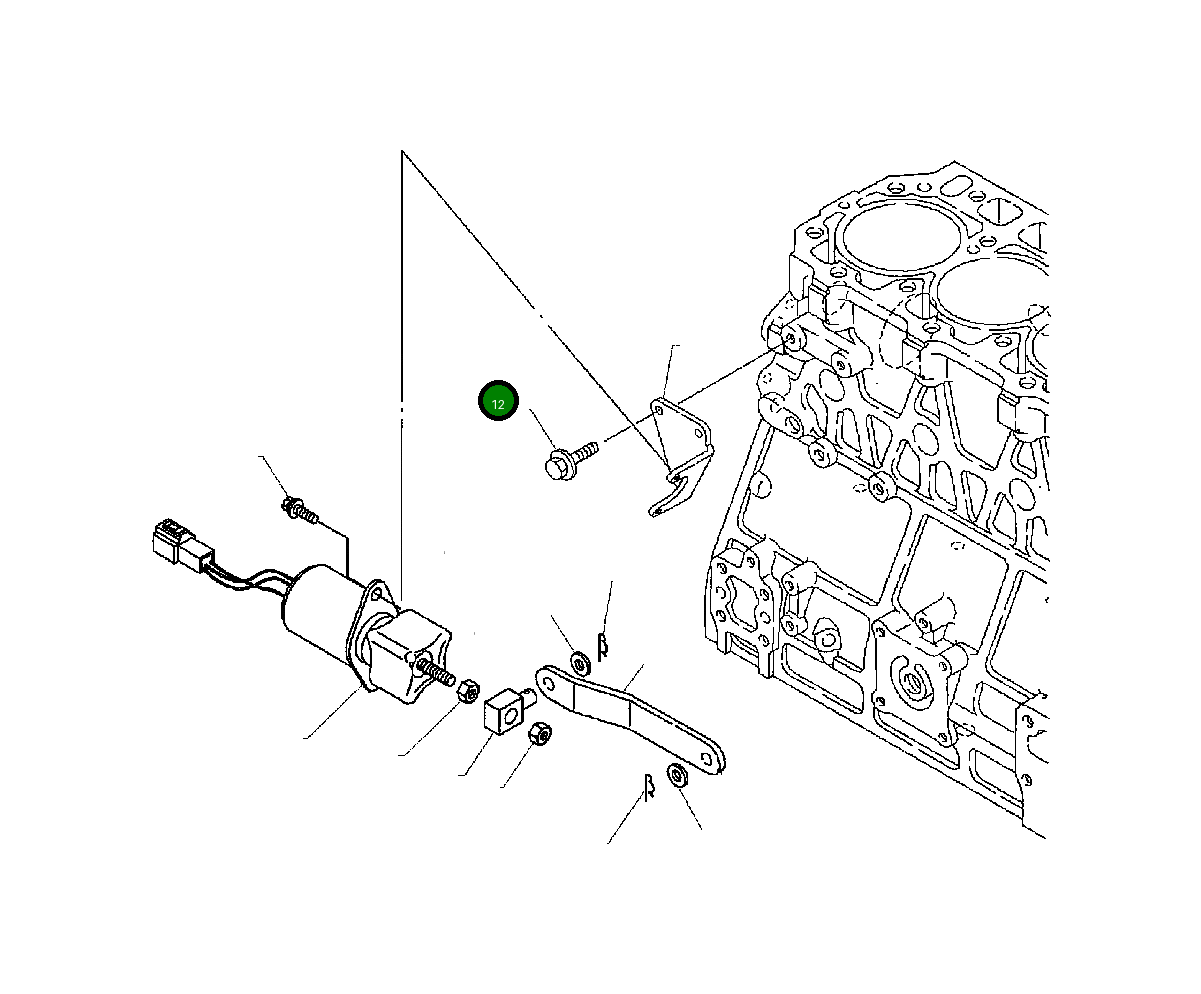 12