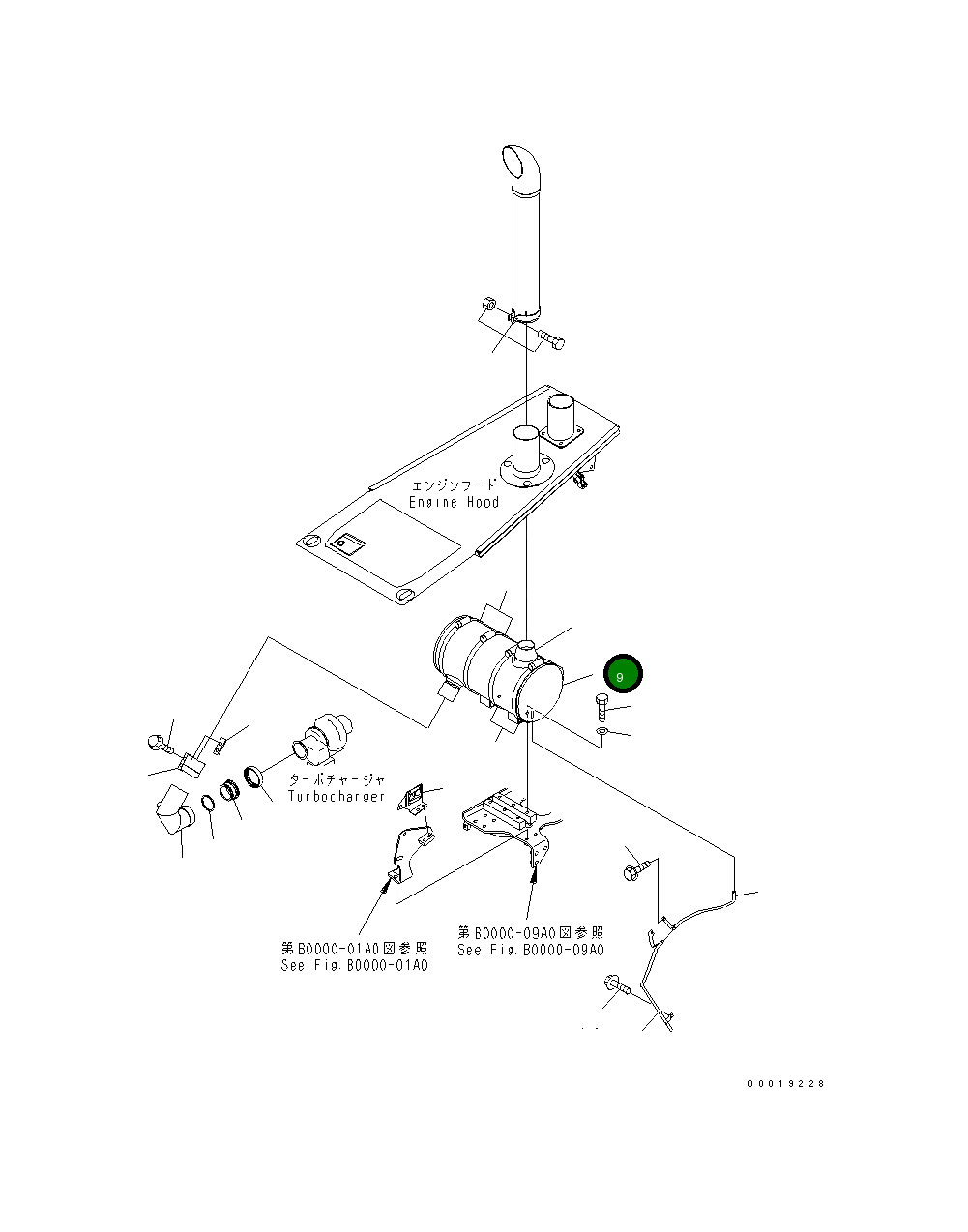 エンジンフード
Engine Hood

9

ターボチャージャ
Turbocharger

第B0000-01A0図参照
See Fig.B0000-01A0

第B0000-09A0図参照
See Fig.B0000-09A0

00019228