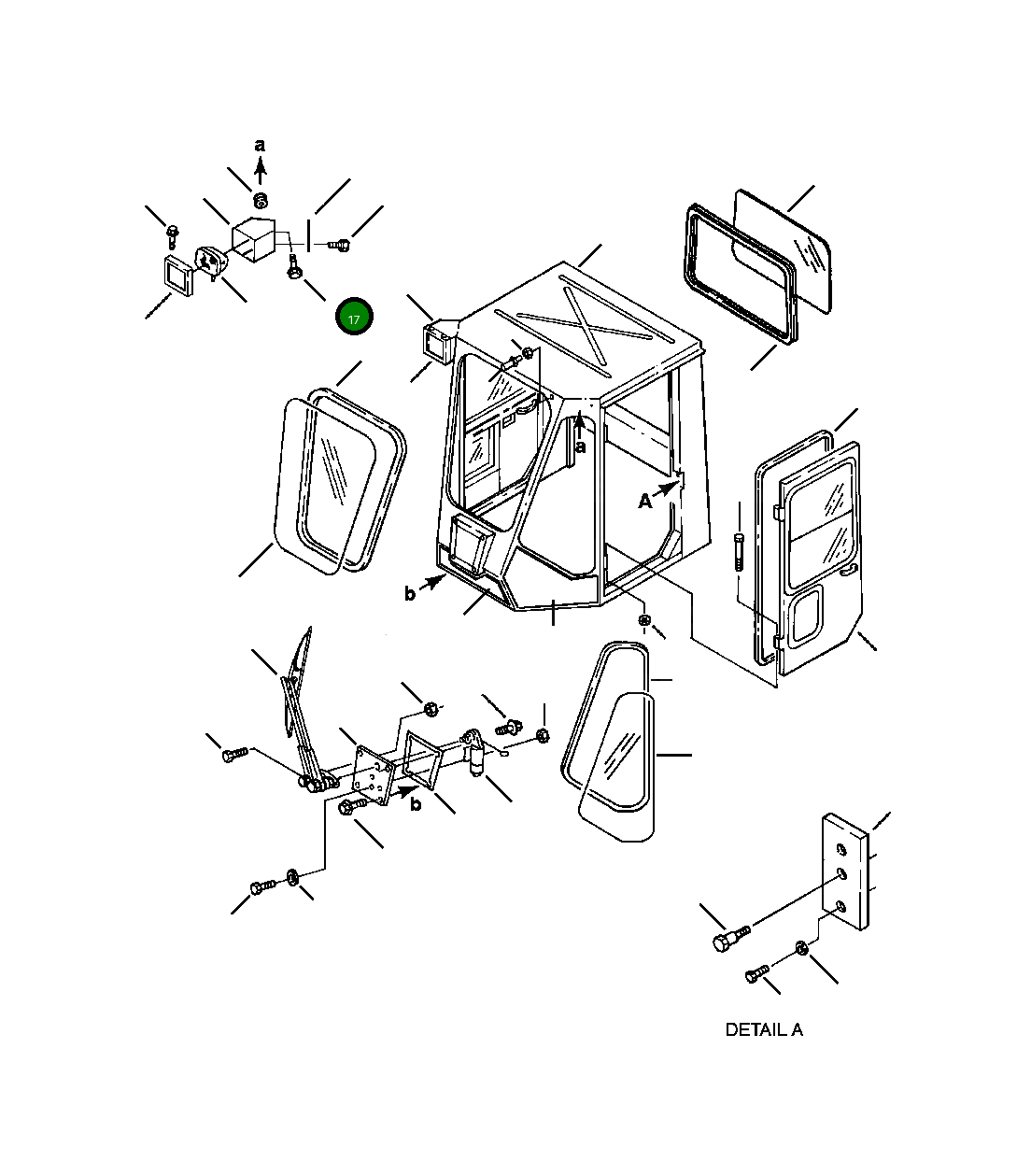 a
17
a
A
b
b
DETAIL A