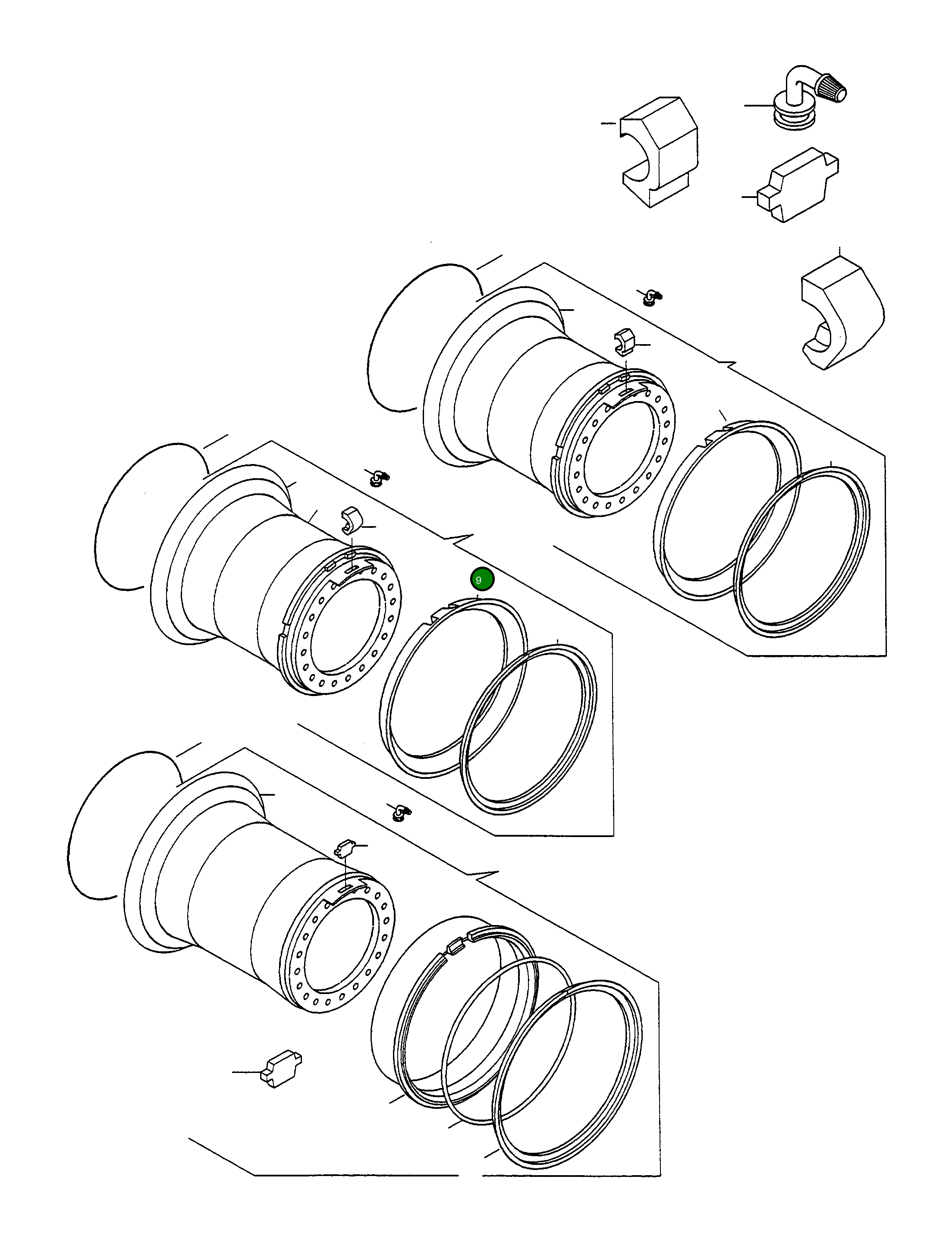 9