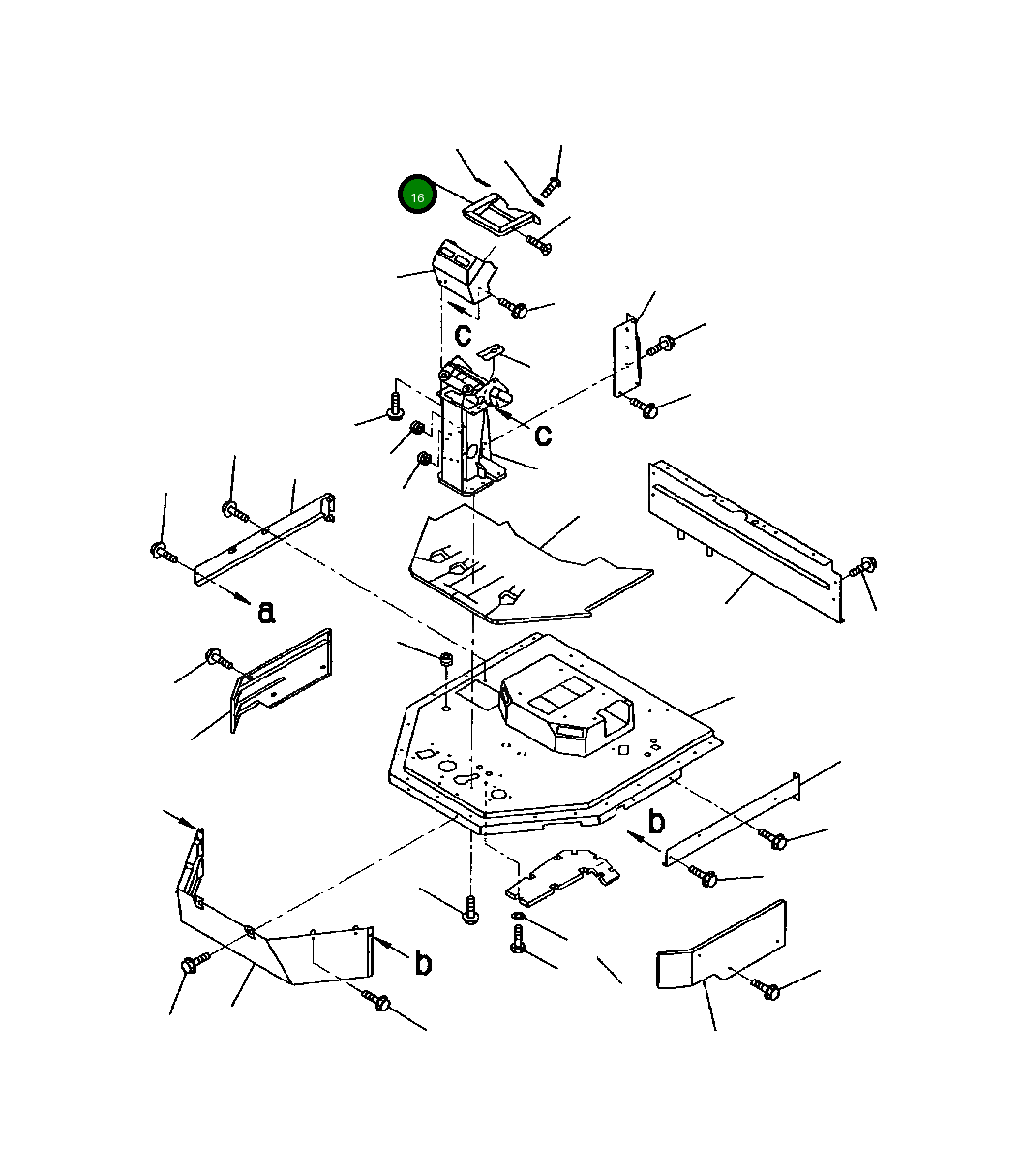 16
c
c
a
b
b