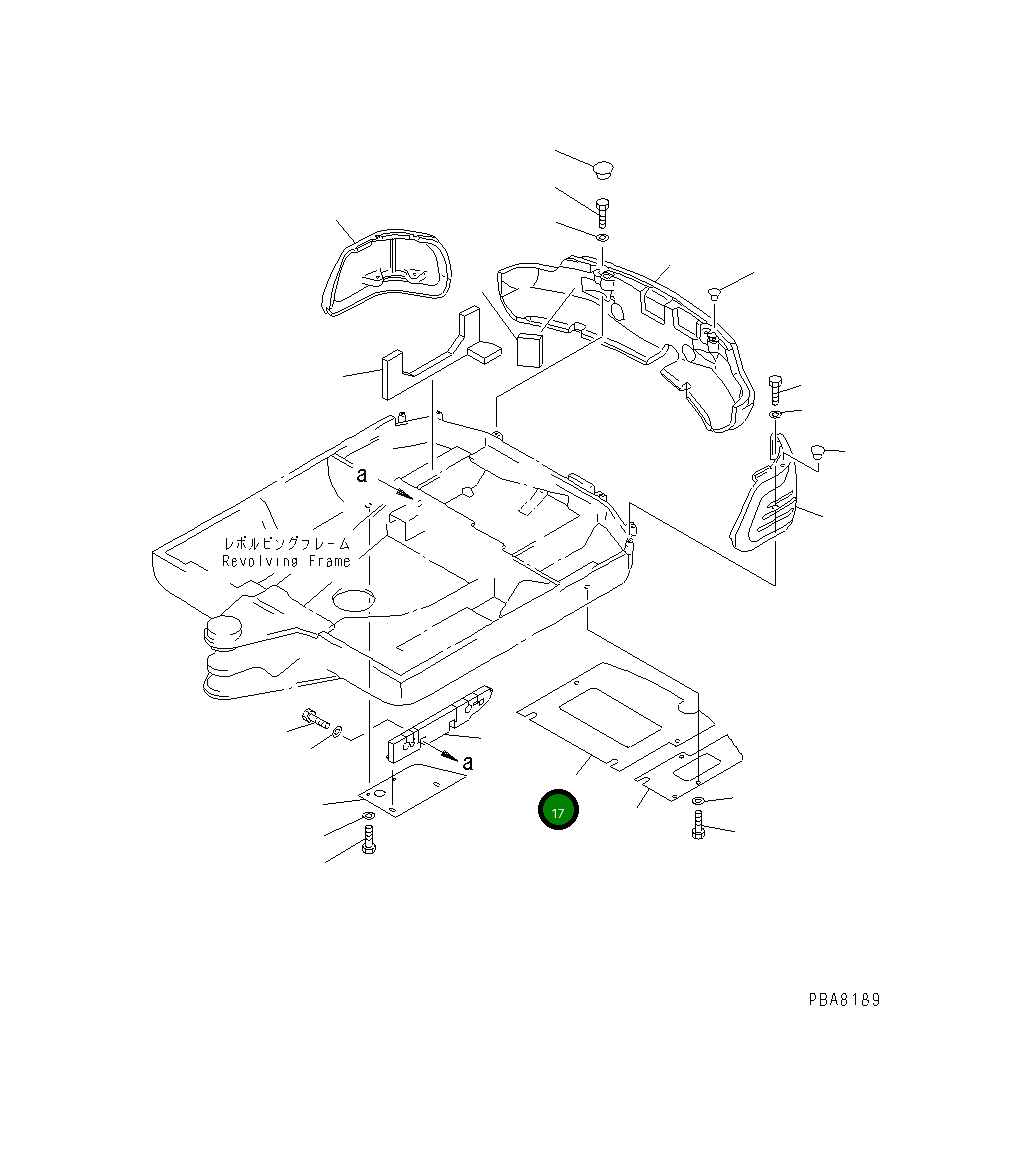 a

レボルビングフレーム
Revolving Frame

a

17

PBA8189