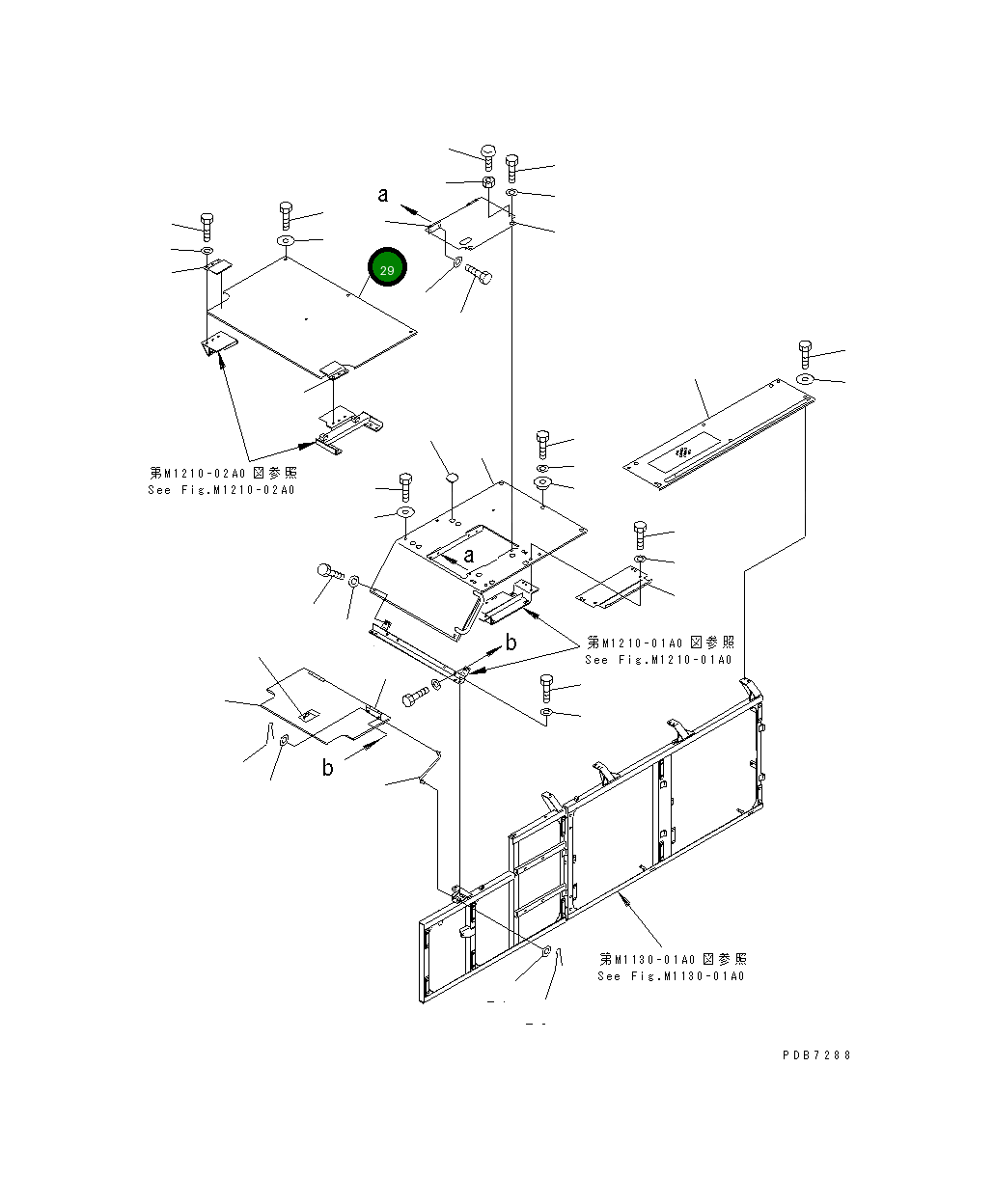 a

29

第M1210-02A0 図参照
See Fig.M1210-02A0

a

b

第M1210-01A0 図参照
See Fig.M1210-01A0

b

第M1130-01A0 図参照
See Fig.M1130-01A0

PDB7288