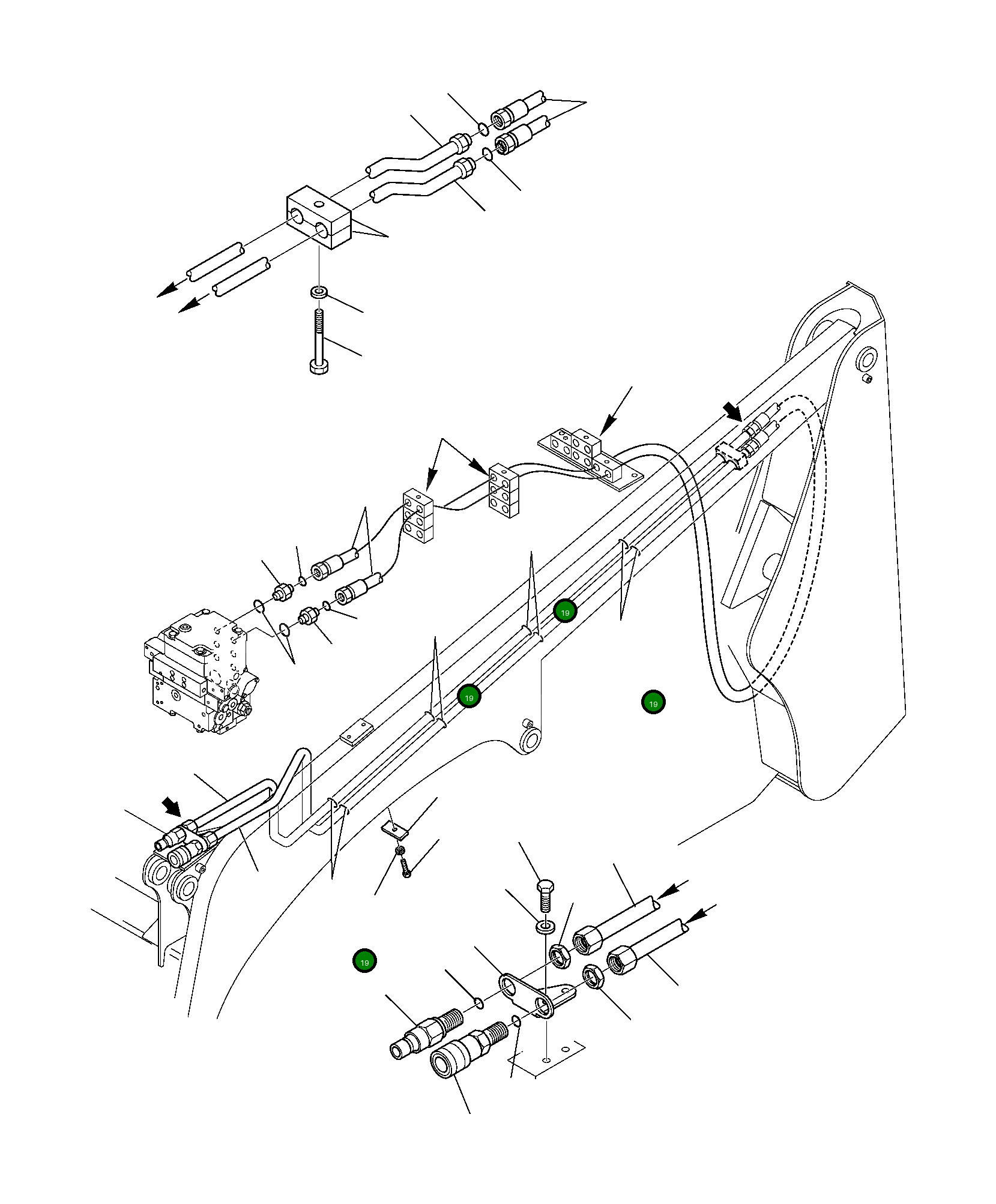 19
19
19
19