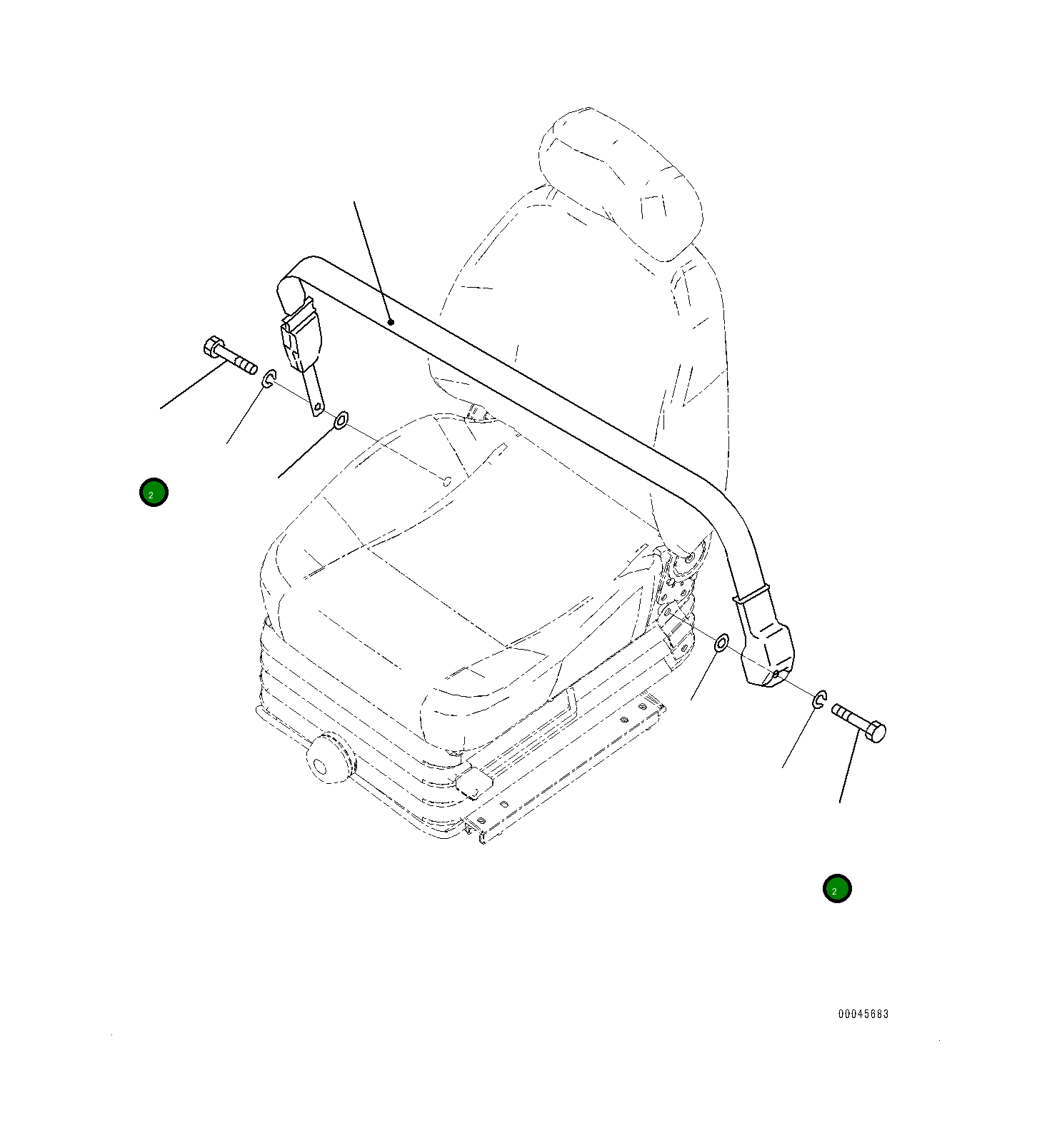 2

2

00045683