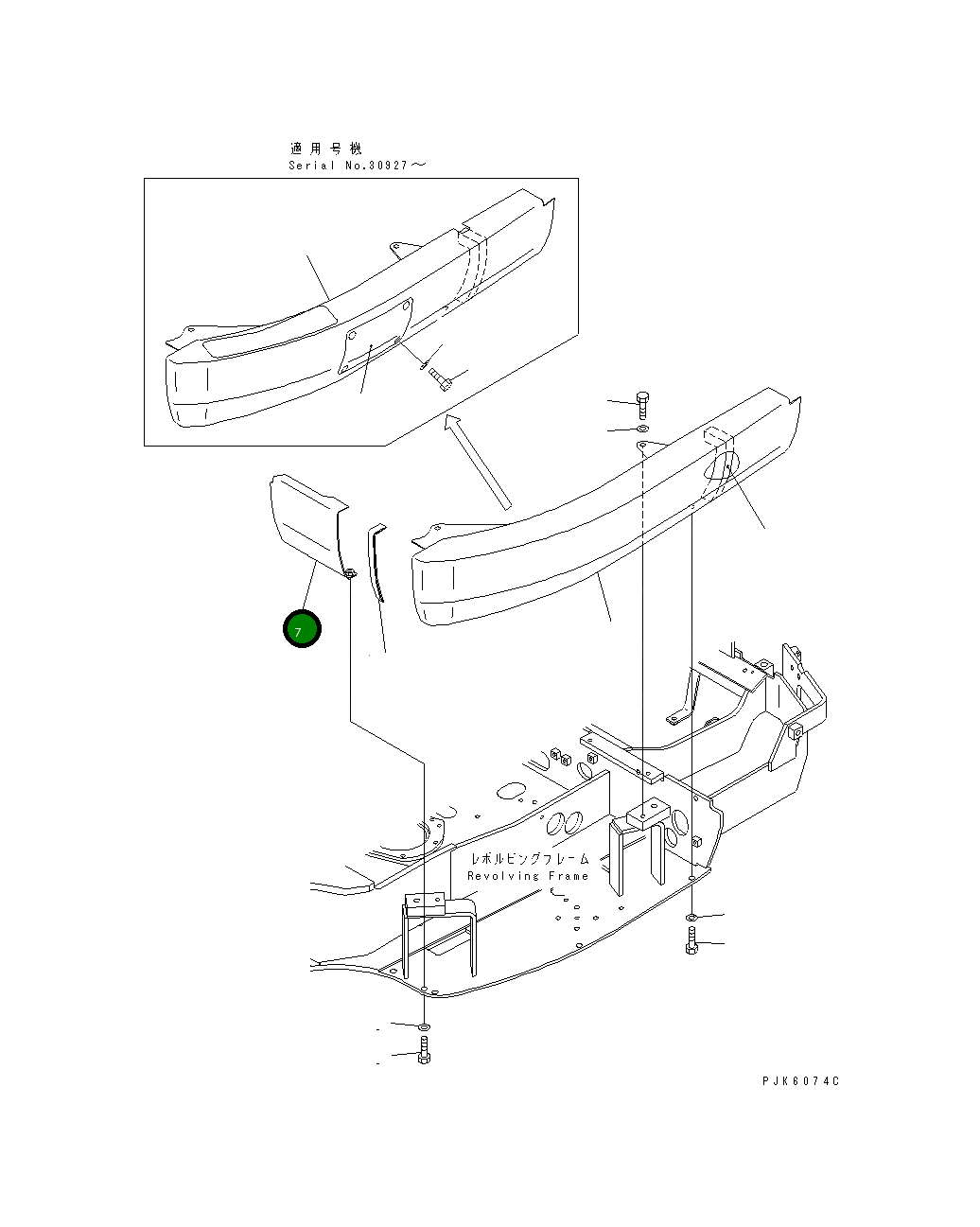 適用号機
Serial No.30927～

7

レボルビングフレーム
Revolving Frame

PJK6074C