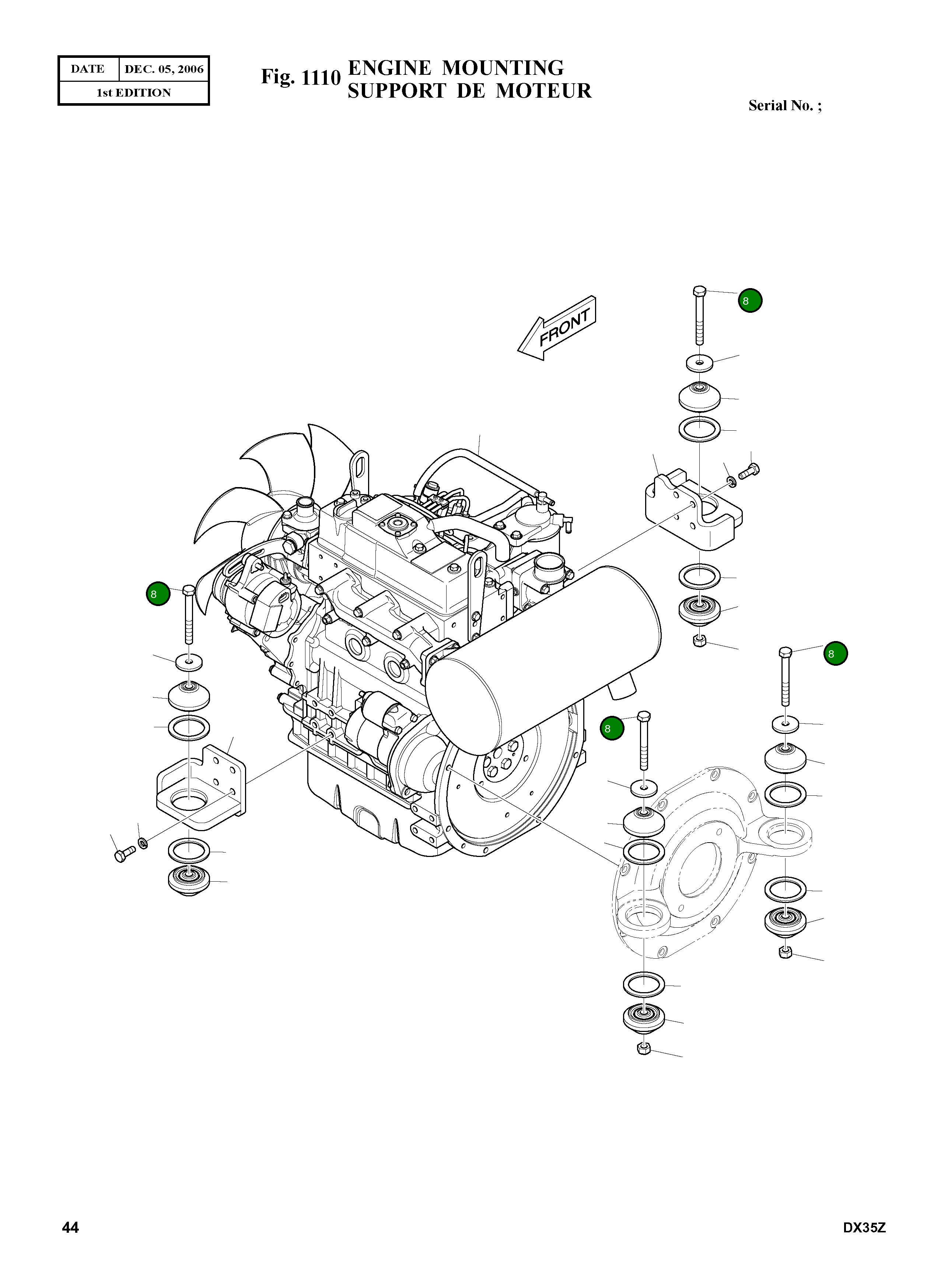 | DATE | DEC. 05, 2006 |
|---|---|
| 1st EDITION | |

Fig. 1110 ENGINE MOUNTING
SUPPORT DE MOTEUR

Serial No. ;

FRONT

8

8

8

8

44

DX35Z