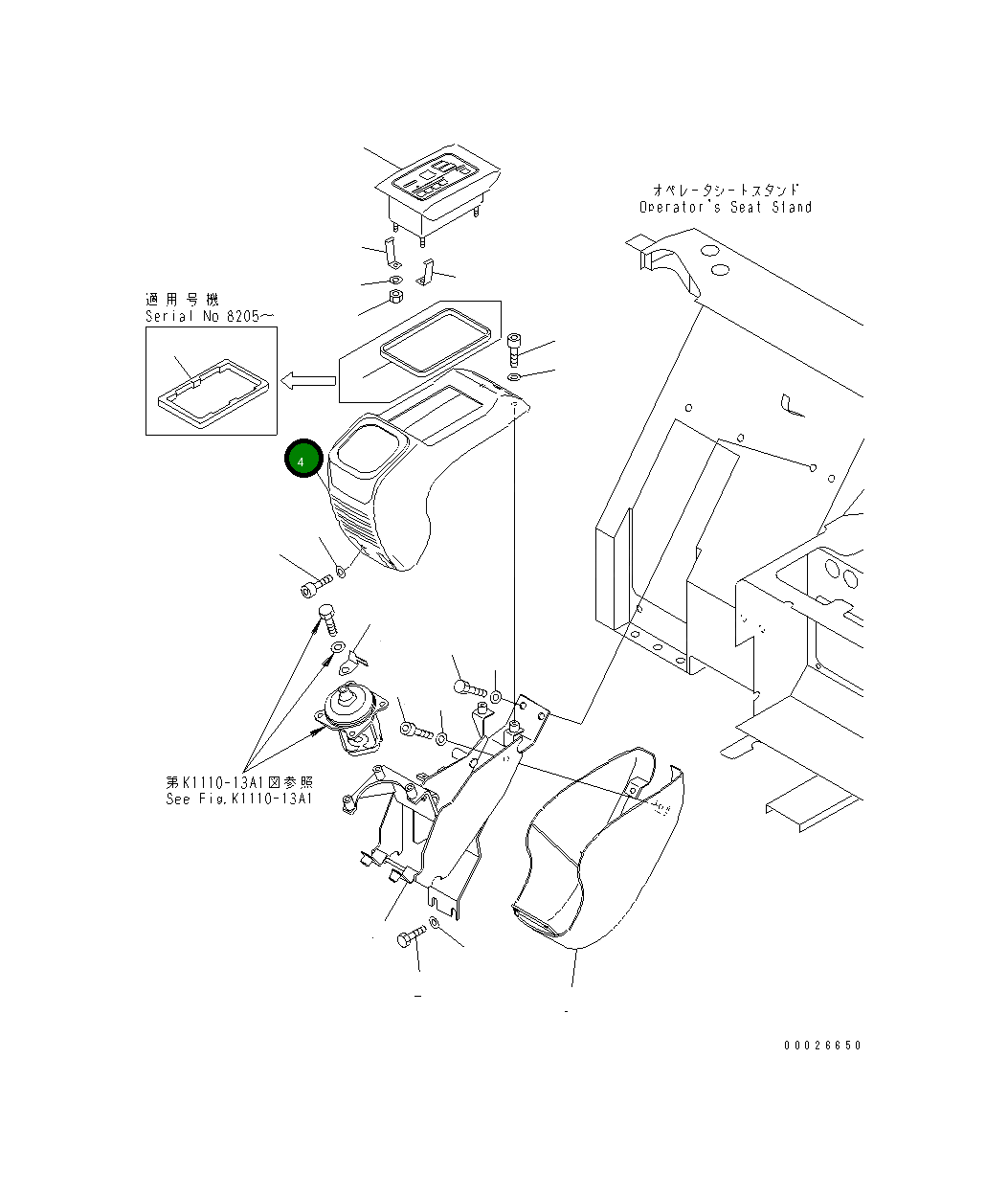 オペレータシートスタンド
Operator's Seat Stand

適用号機
Serial No 8205~

4

第K1110-13A1図参照
See Fig.K1110-13A1

00026650