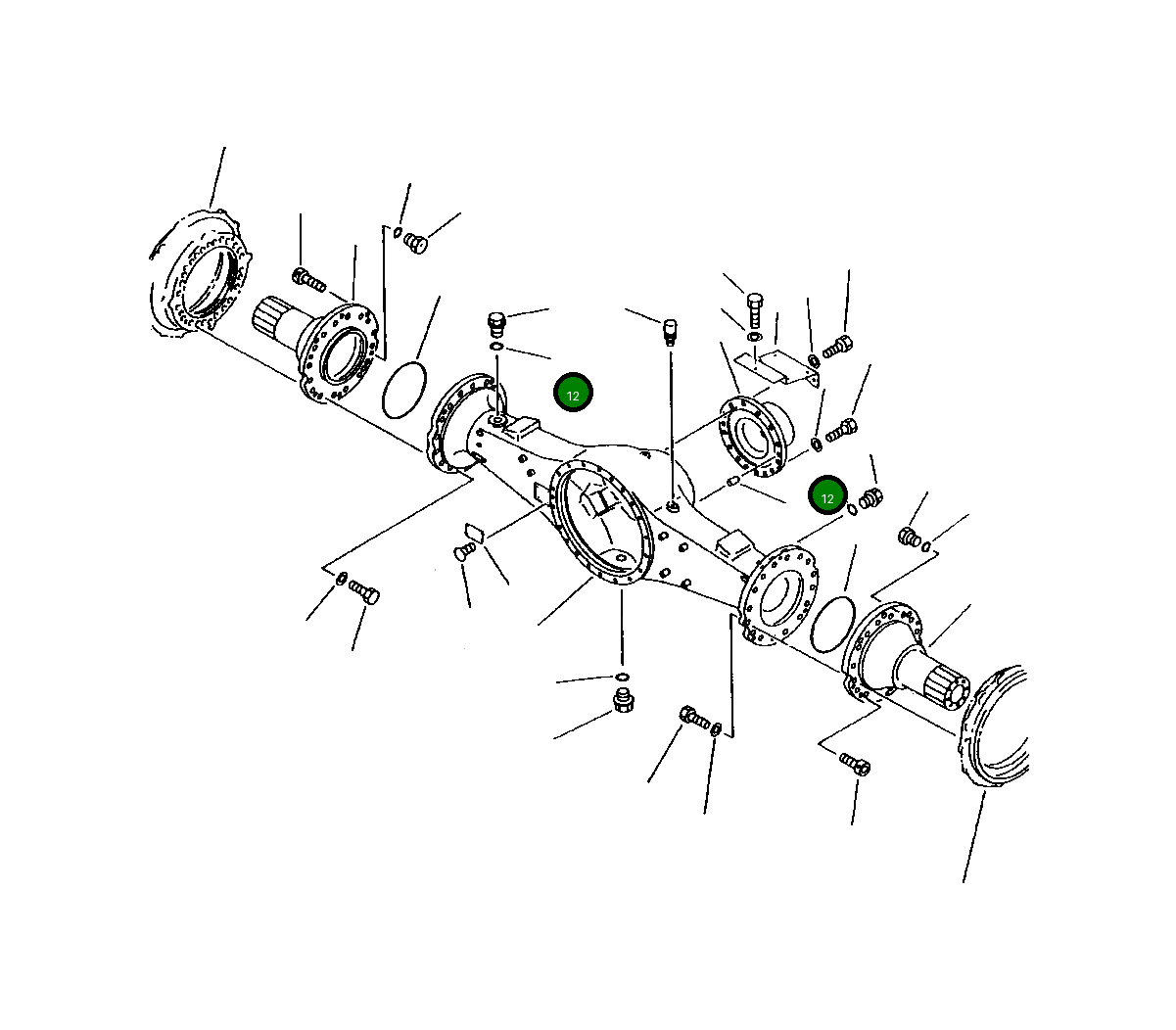 12

12