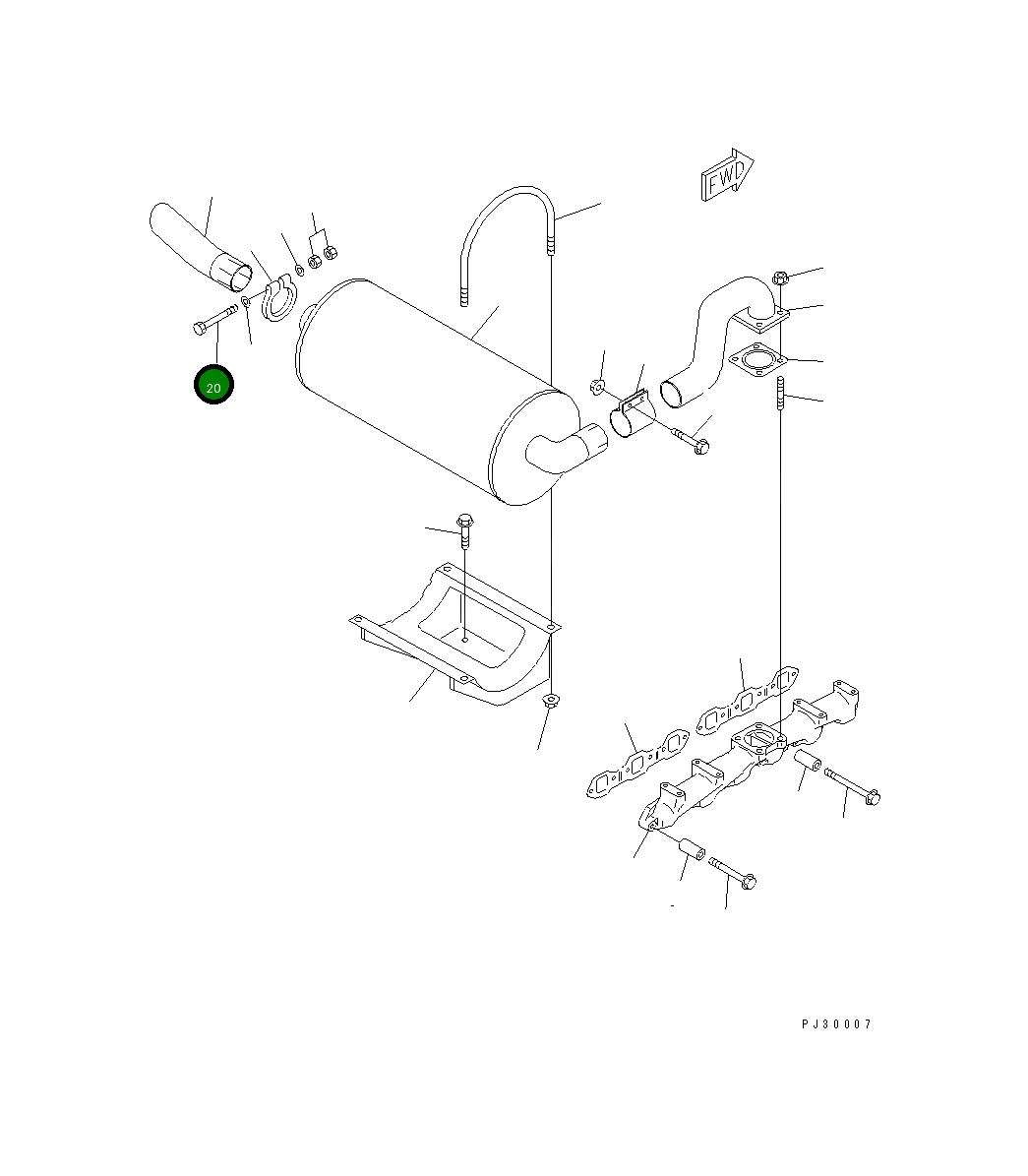 FWD

20

PJ30007