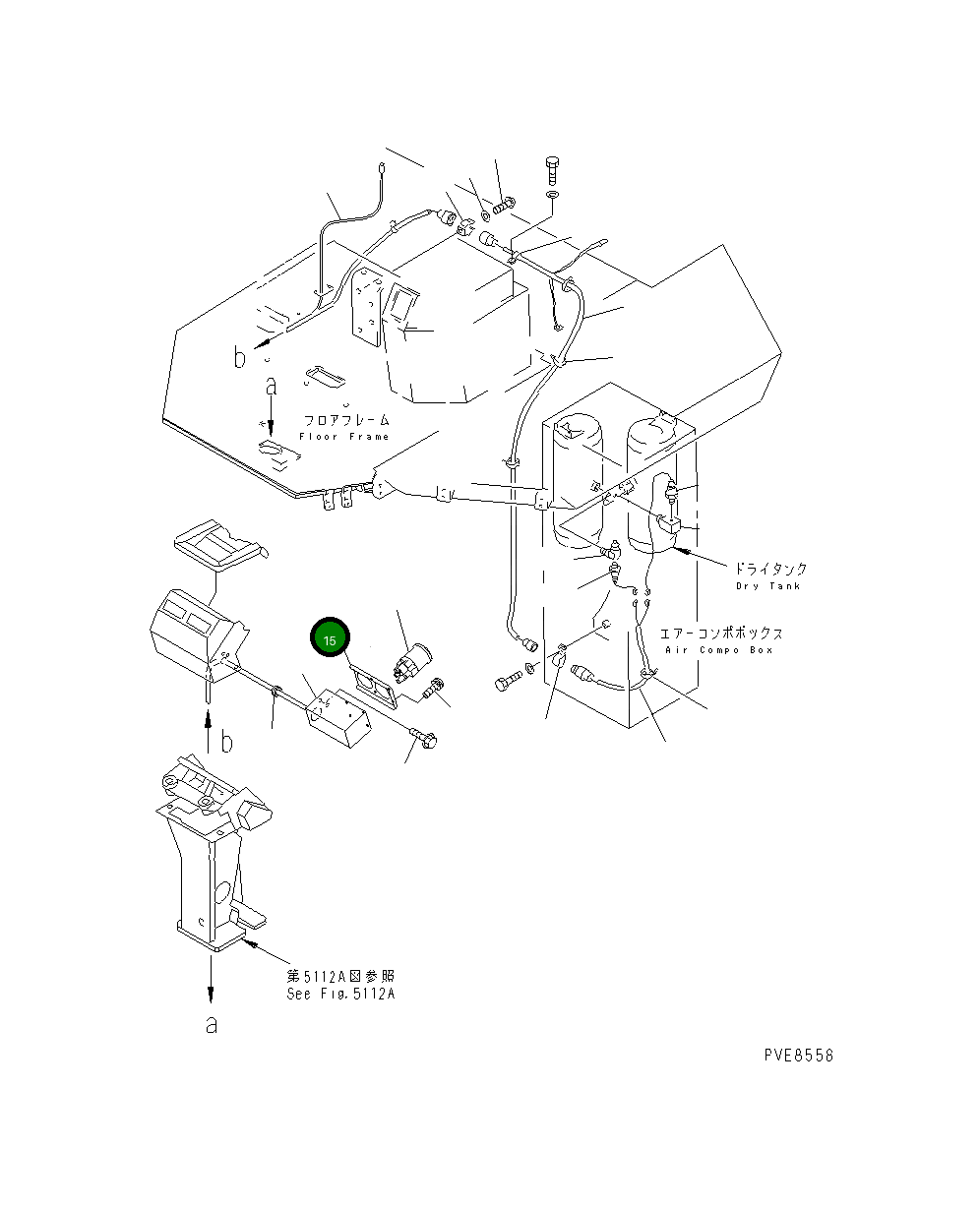 b

a

フロアフレーム
Floor Frame

ドライタンク
Dry Tank

エアーコンポボックス
Air Compo Box

15

b

第5112A図参照
See Fig.5112A

a

PVE8556