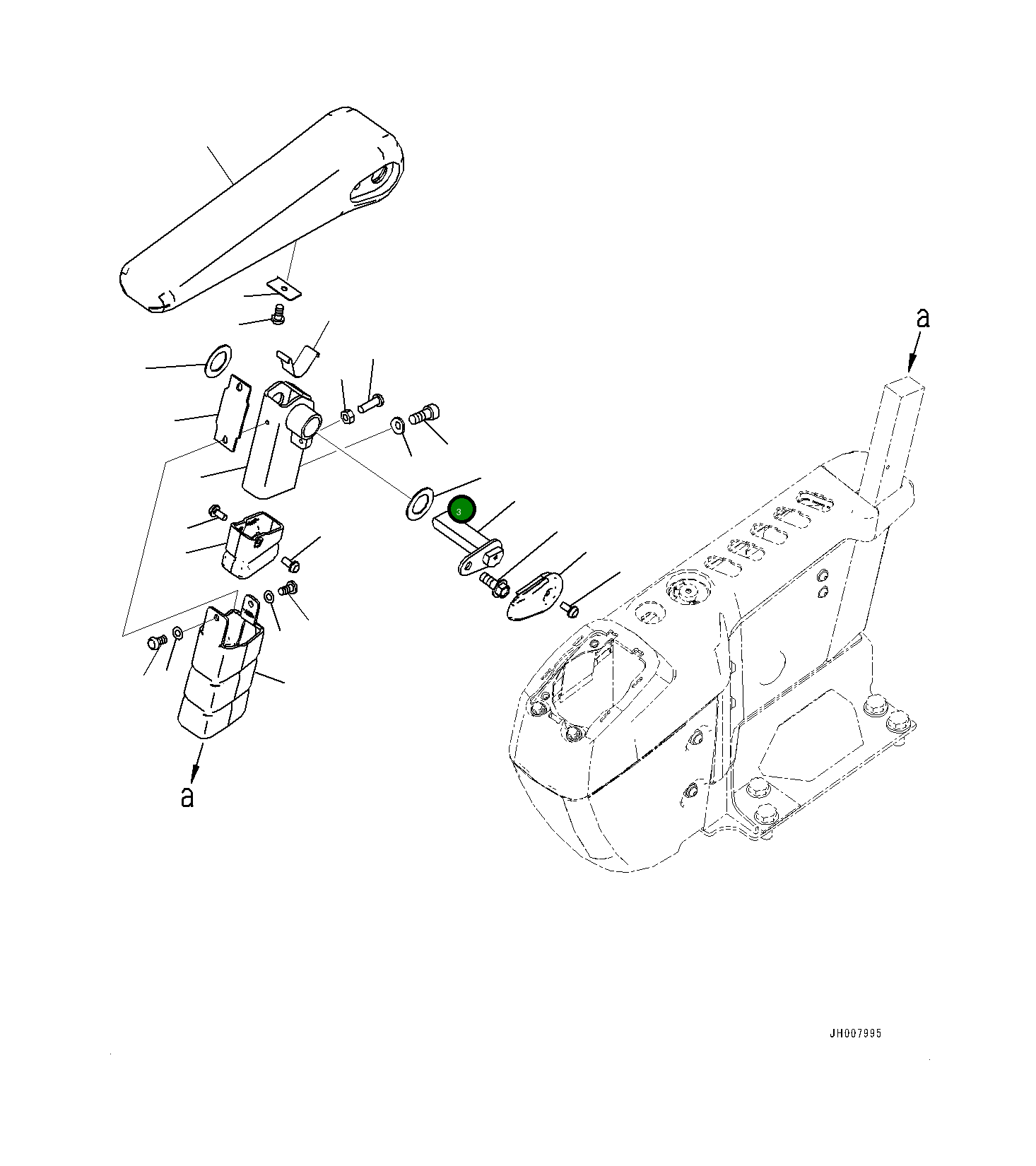 a

3

a

JH007995