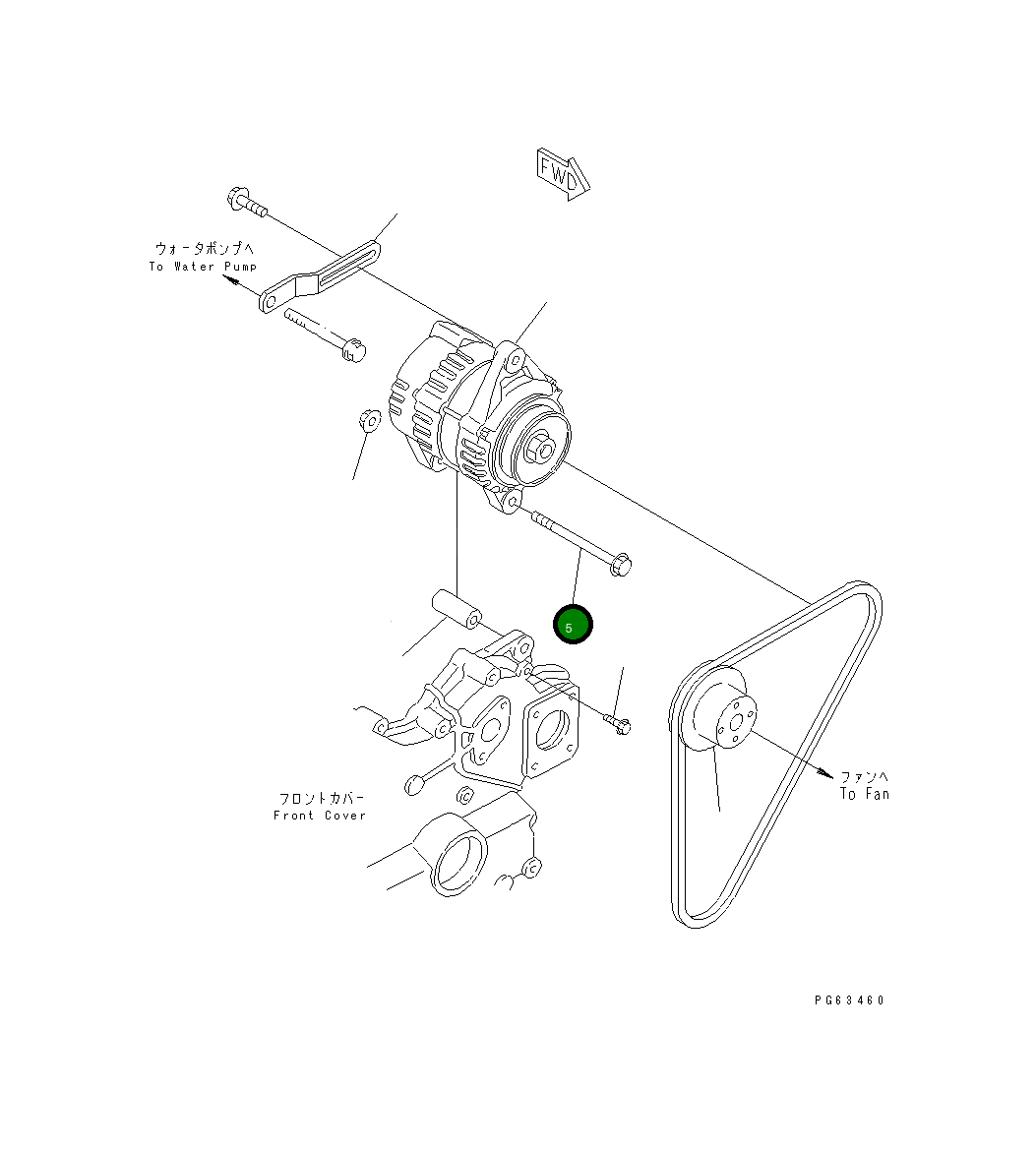 FWD

ウォータポンプへ
To Water Pump

5

フロントカバー
Front Cover

ファンへ
To Fan

PG63460