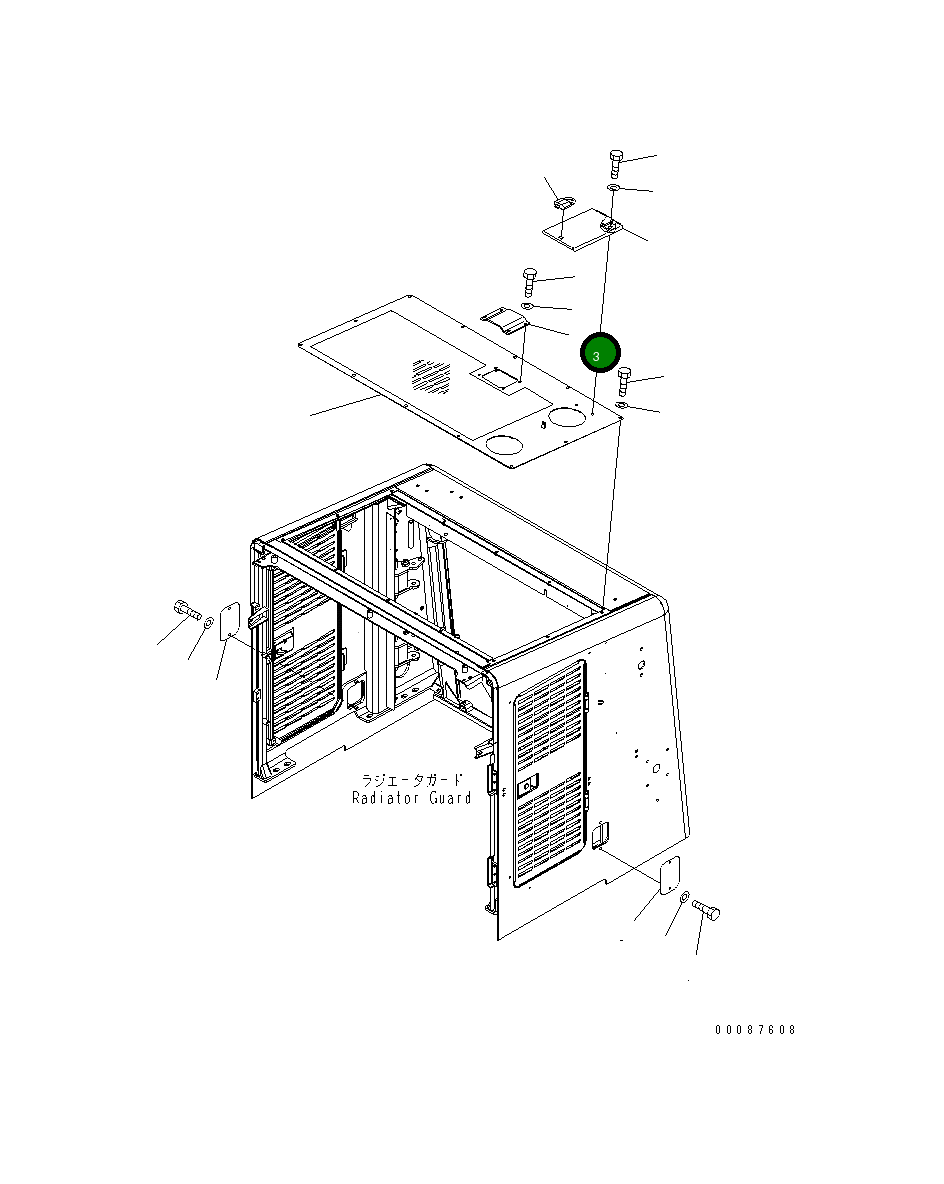 3

ラジエータガード
Radiator Guard

00087608