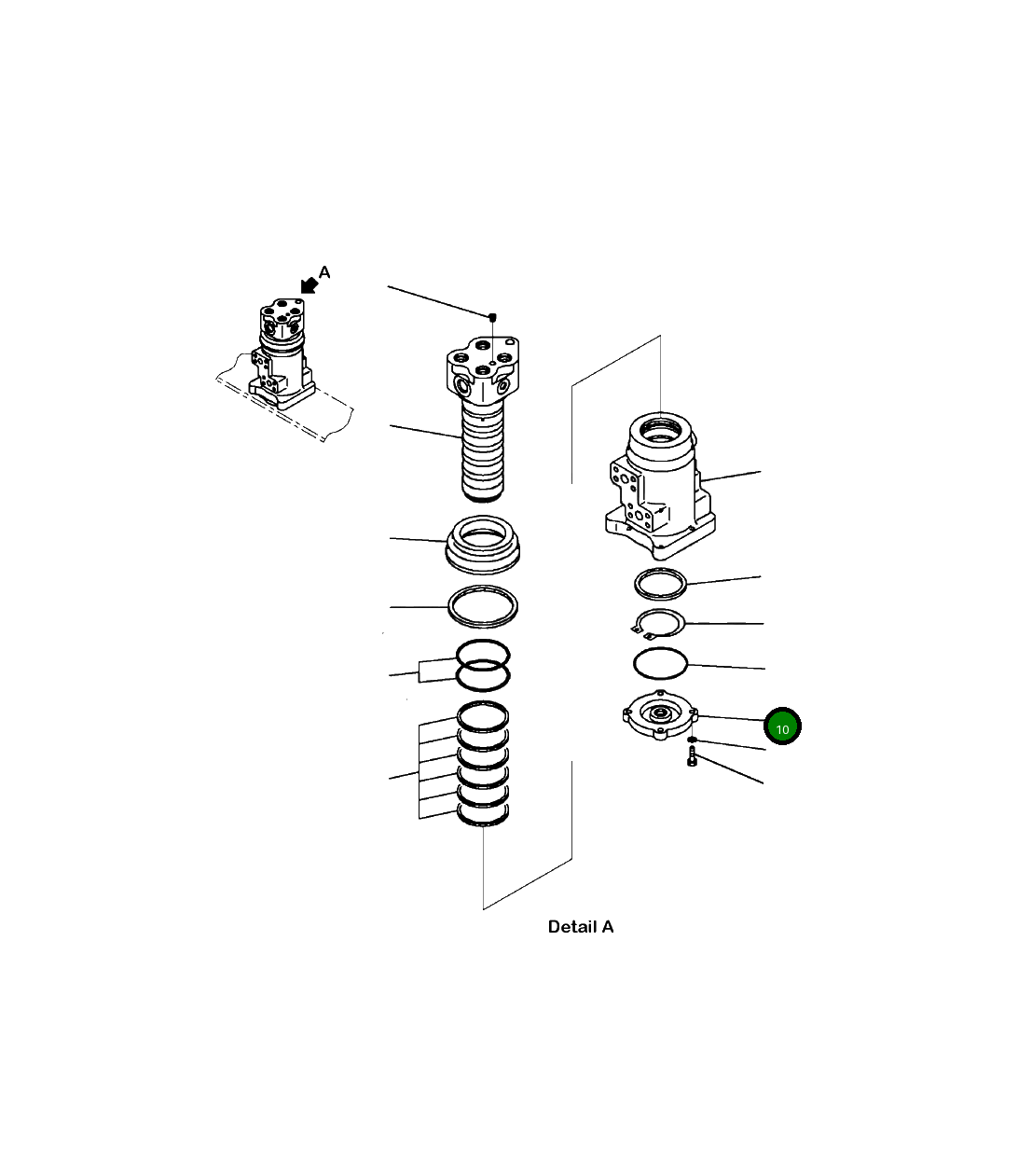 A

10

Detail A