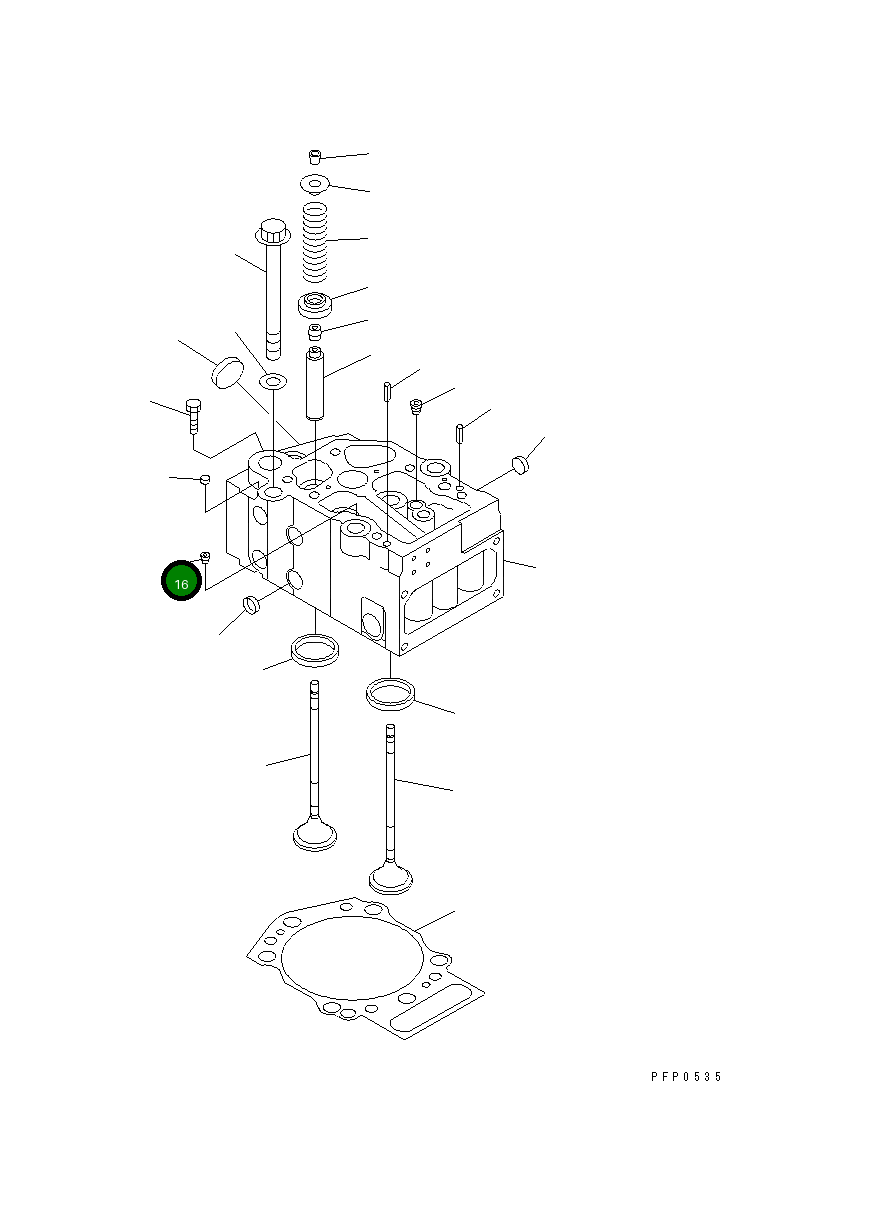 16

PFP0535