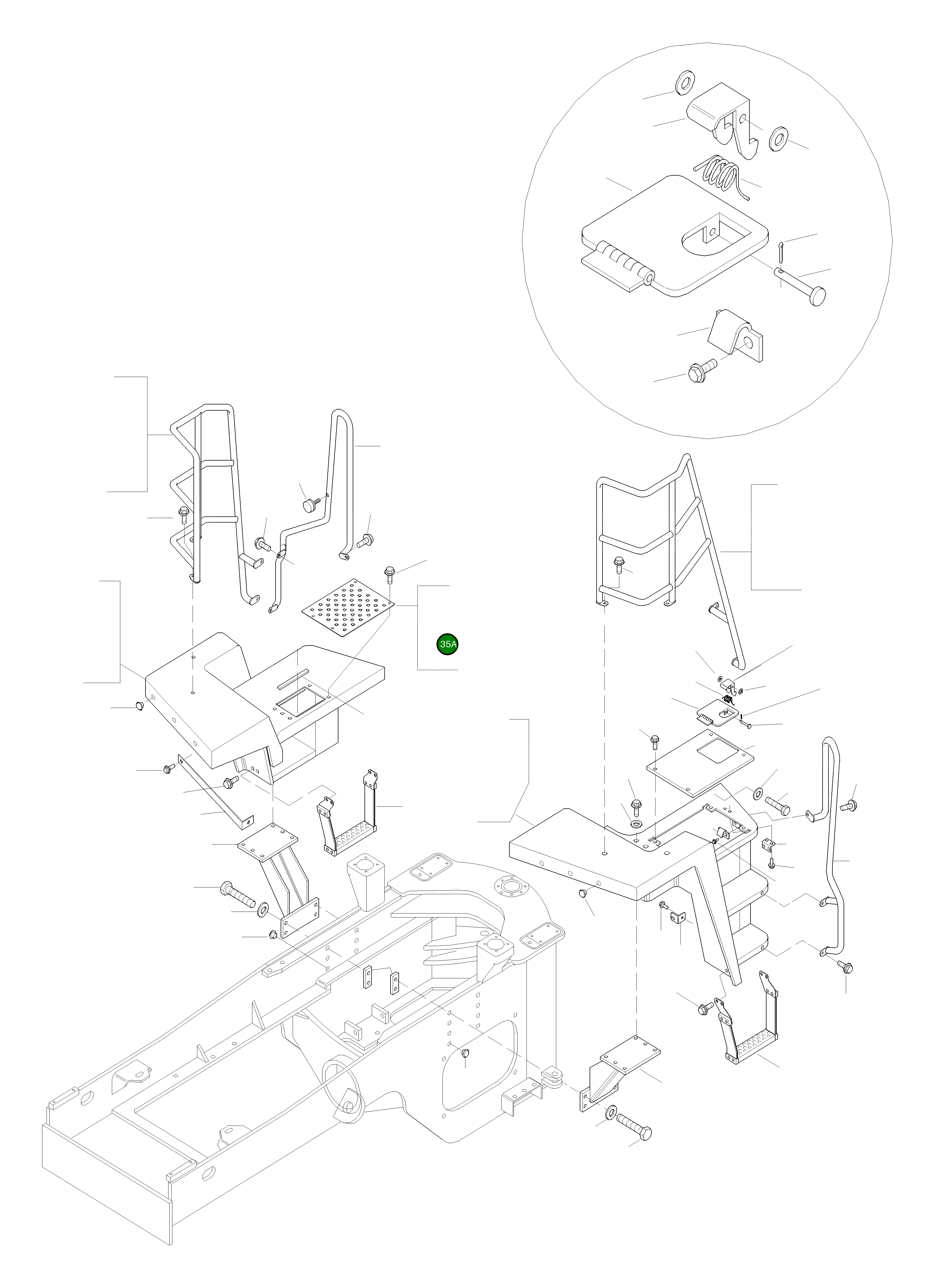 35A