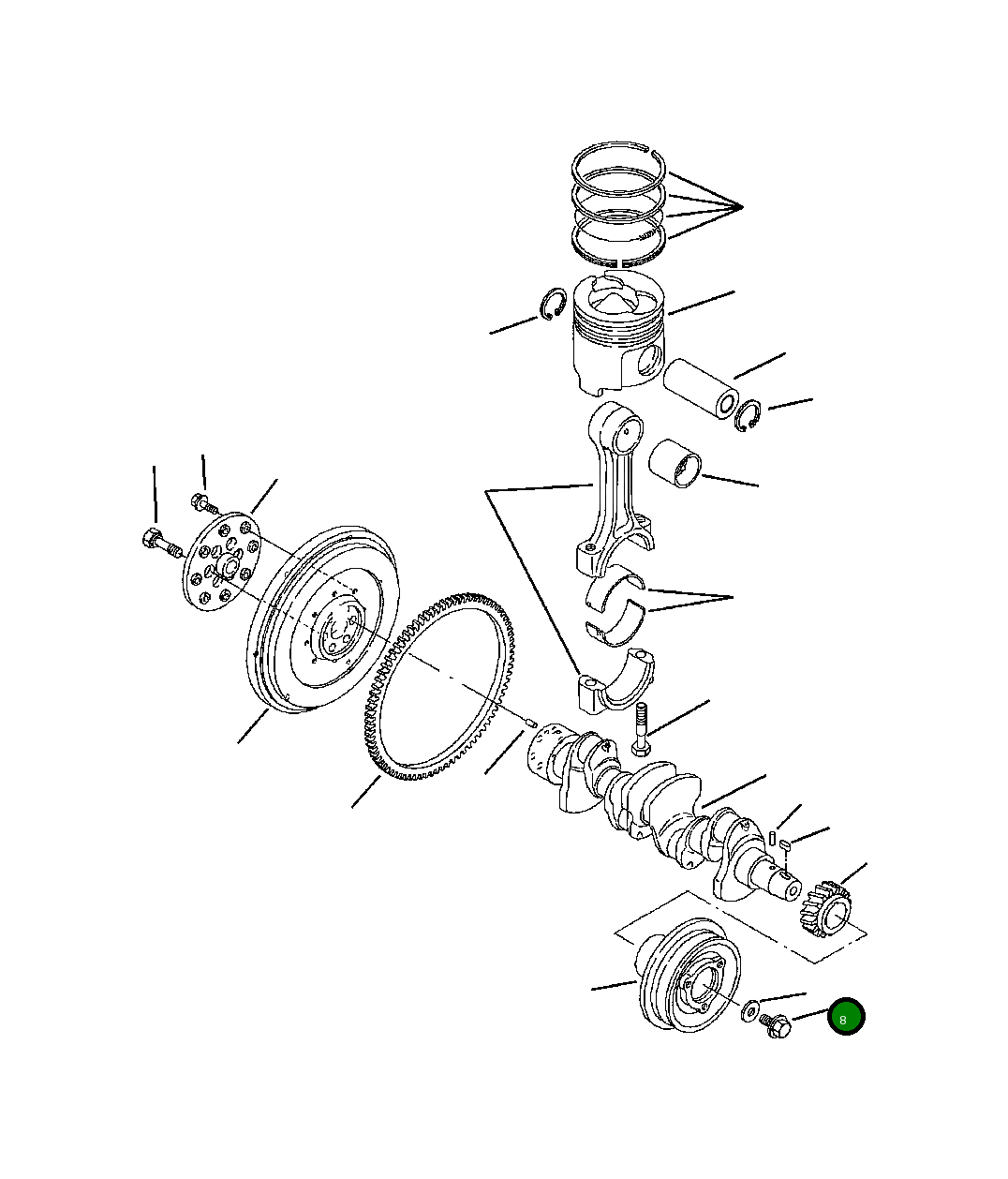 8