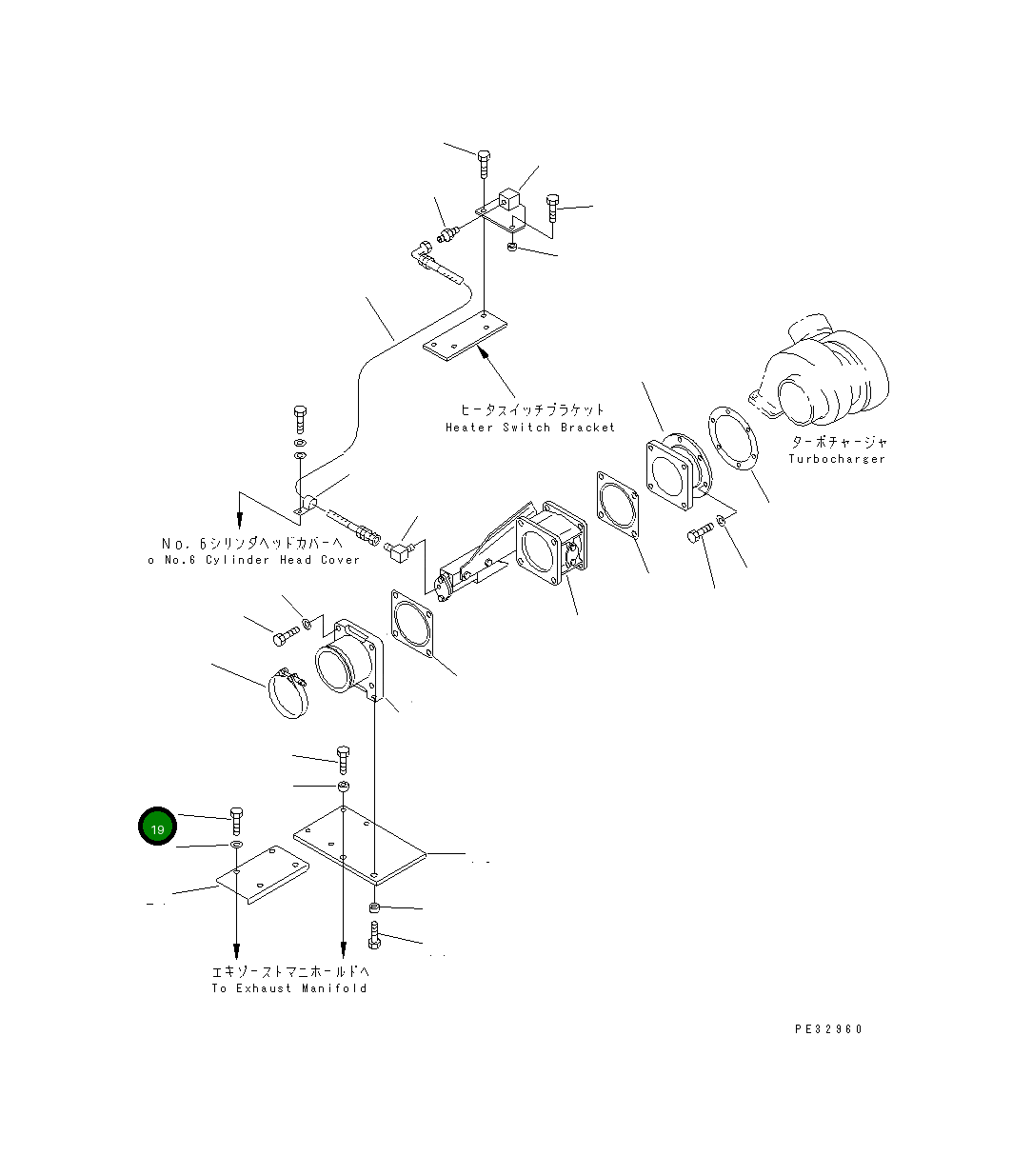 ヒータスイッチブラケット
Heater Switch Bracket

ターボチャージャ
Turbocharger

No. 6シリンダヘッドカバーへ
o No.6 Cylinder Head Cover

19

エキゾーストマニホールドへ
To Exhaust Manifold

PE32960