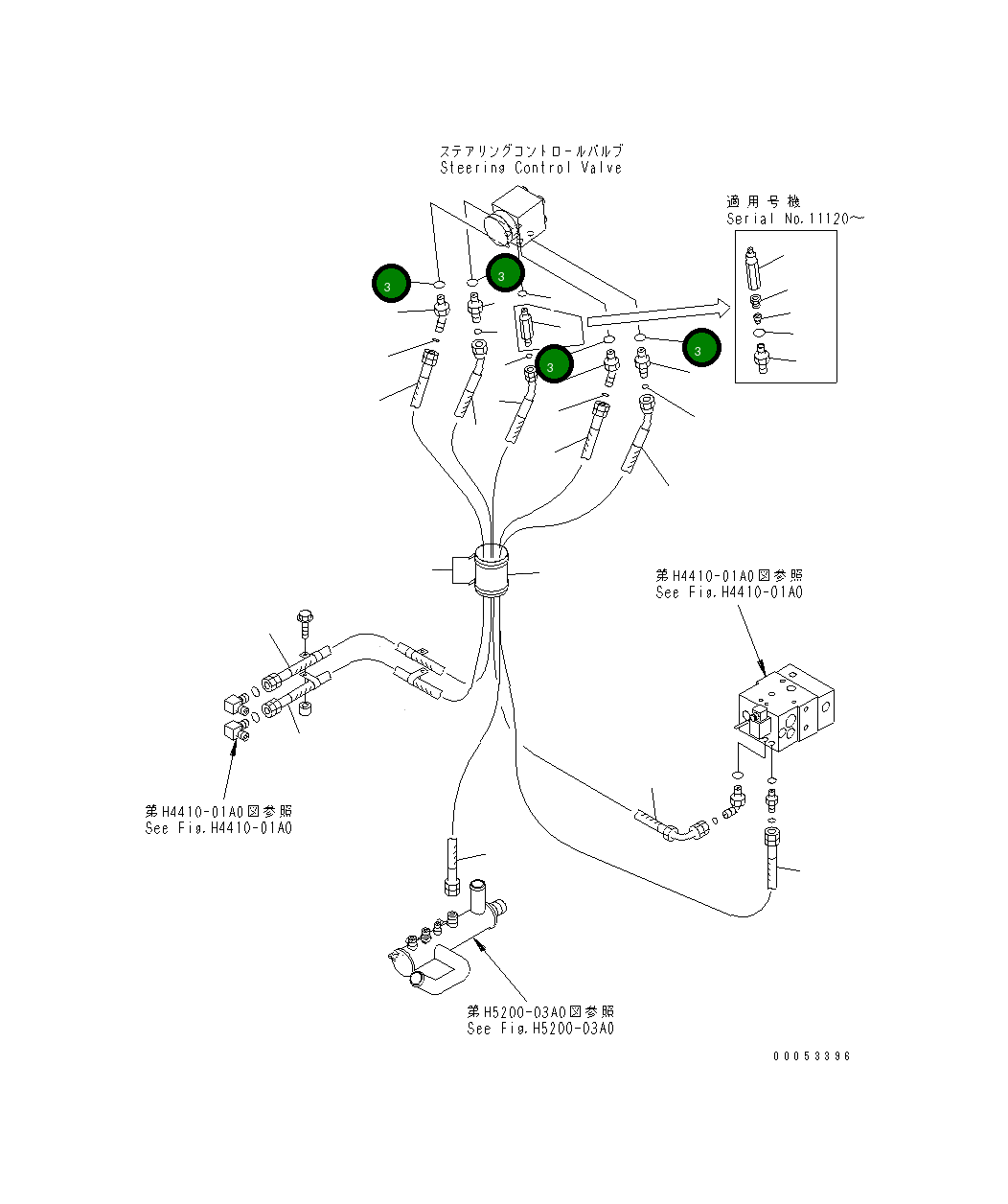 ステアリングコントロールバルブ
Steering Control Valve

適用号機
Serial No.11120～

3

3

3

3

第H4410-01A0図参照
See Fig.H4410-01A0

第H4410-01A0図参照
See Fig.H4410-01A0

第H5200-03A0図参照
See Fig.H5200-03A0

00053396