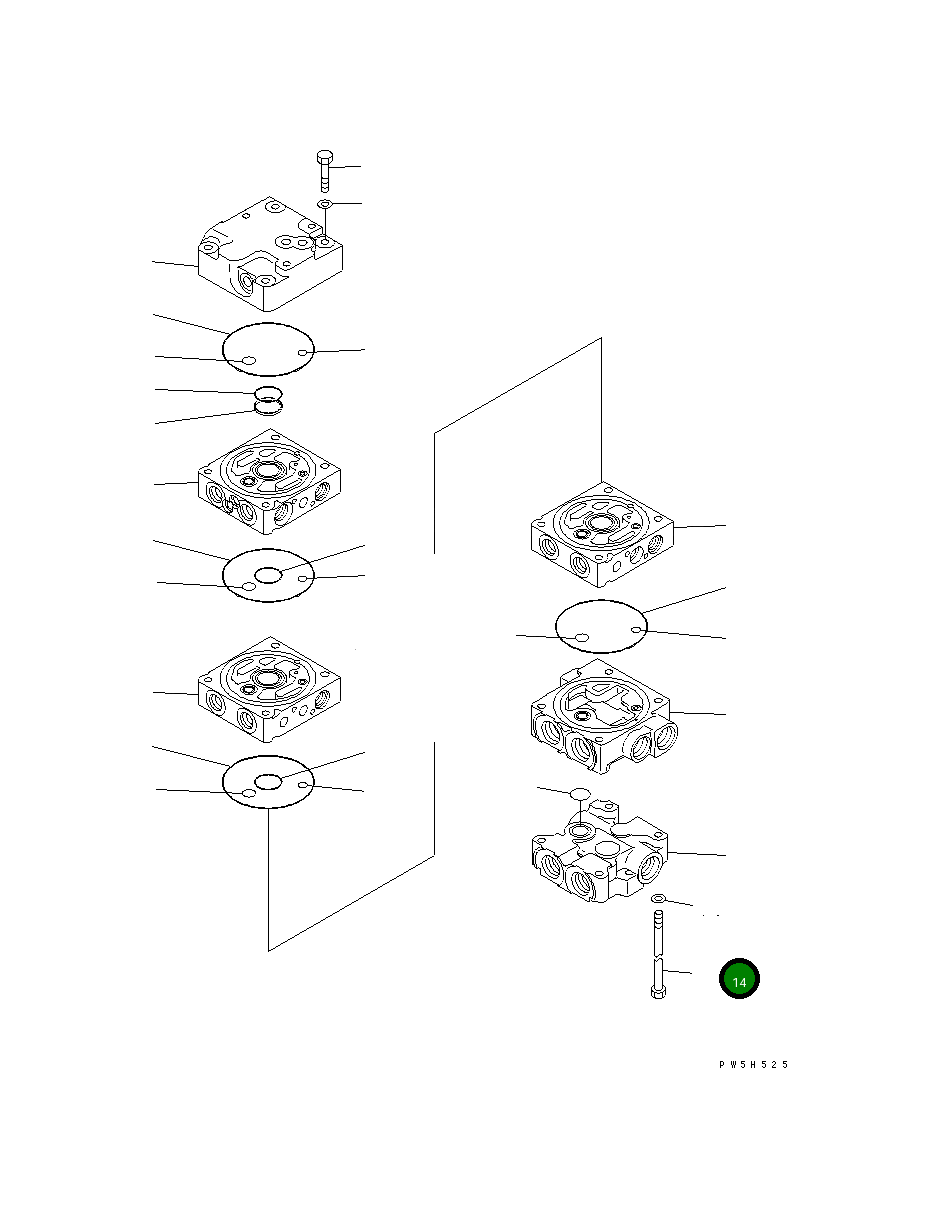 14

PW5H525