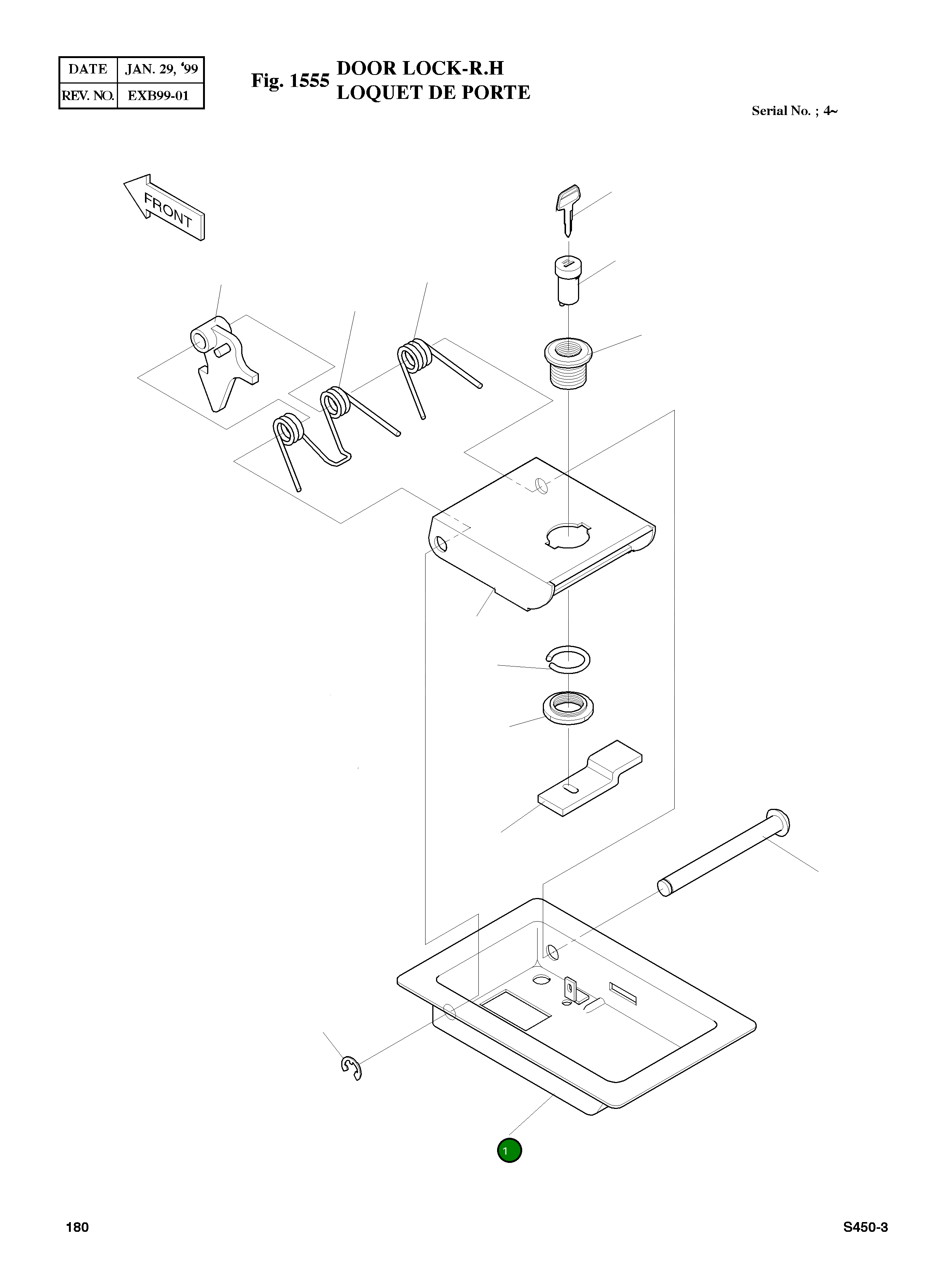 | DATE | JAN. 29, '99 |
|---|---|
| REV. NO. | EXB99-01 |

Fig. 1555 DOOR LOCK-R.H
LOQUET DE PORTE

Serial No. ; 4~

FRONT

1

180

S450-3