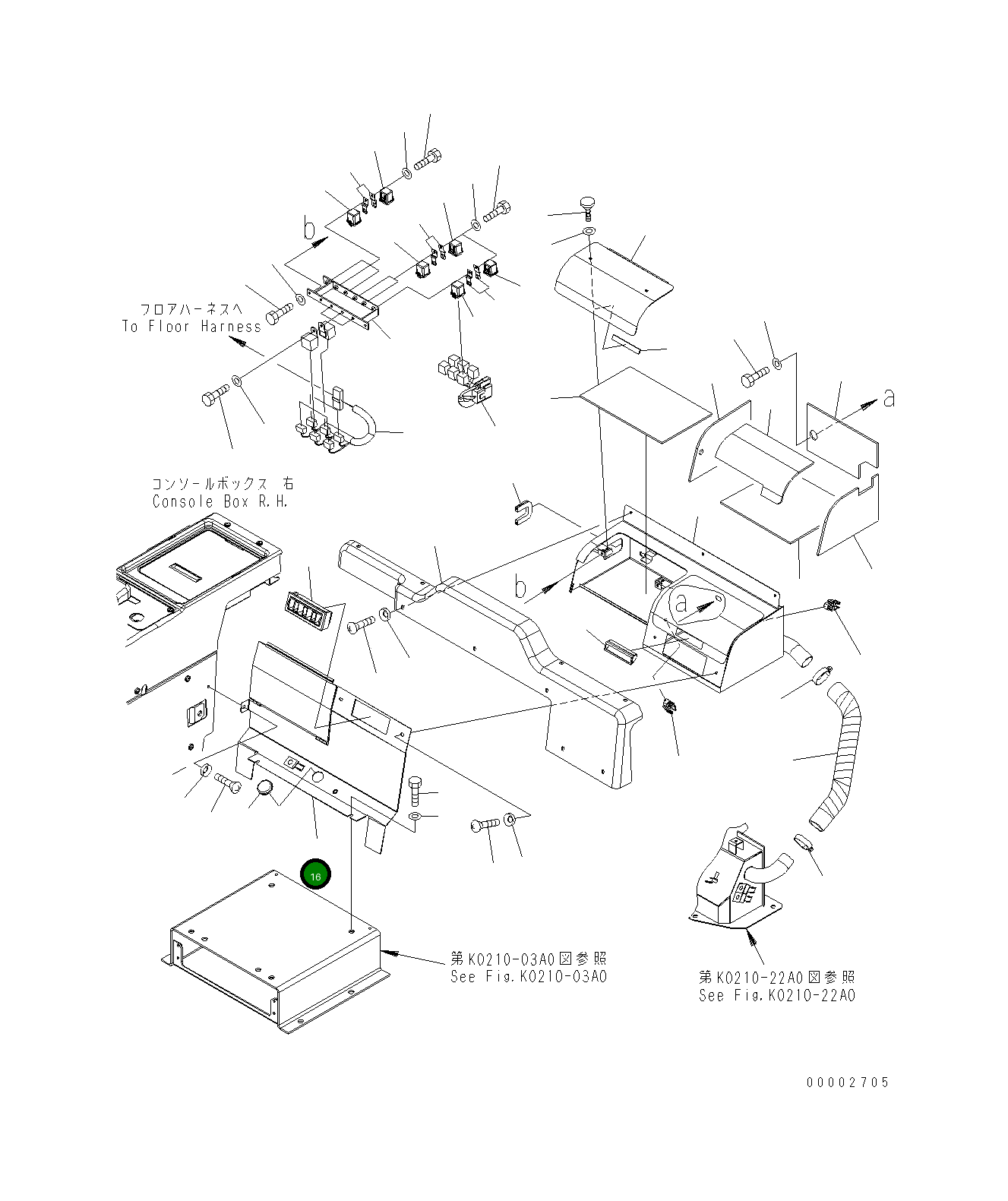 b

フロアハーネスへ
To Floor Harness

a

コンソールボックス 右
Console Box R.H.

b

a

16

第K0210-03A0図参照
See Fig.K0210-03A0

第K0210-22A0図参照
See Fig.K0210-22A0

00002705