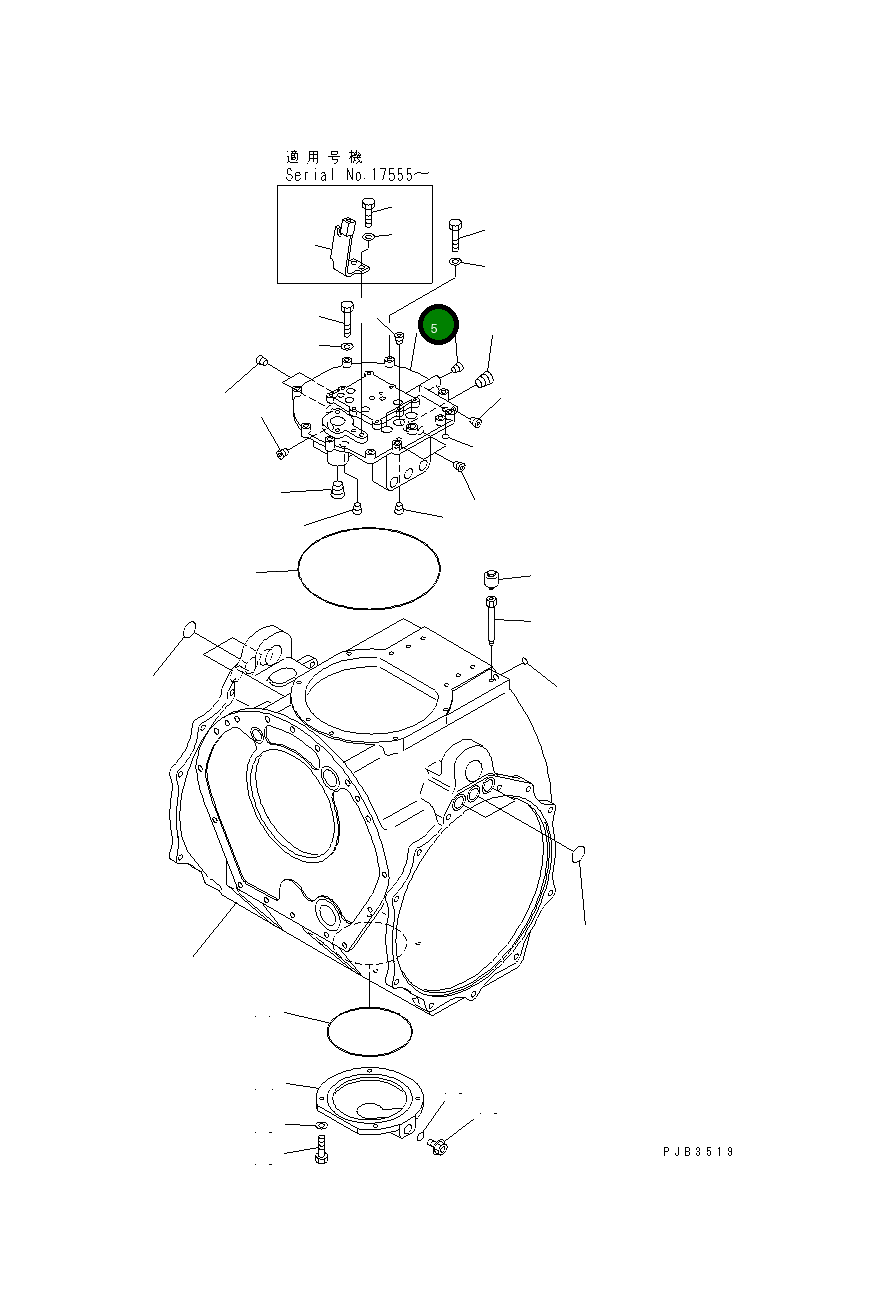 適用号機
Serial No.17555～

5

PJB3519