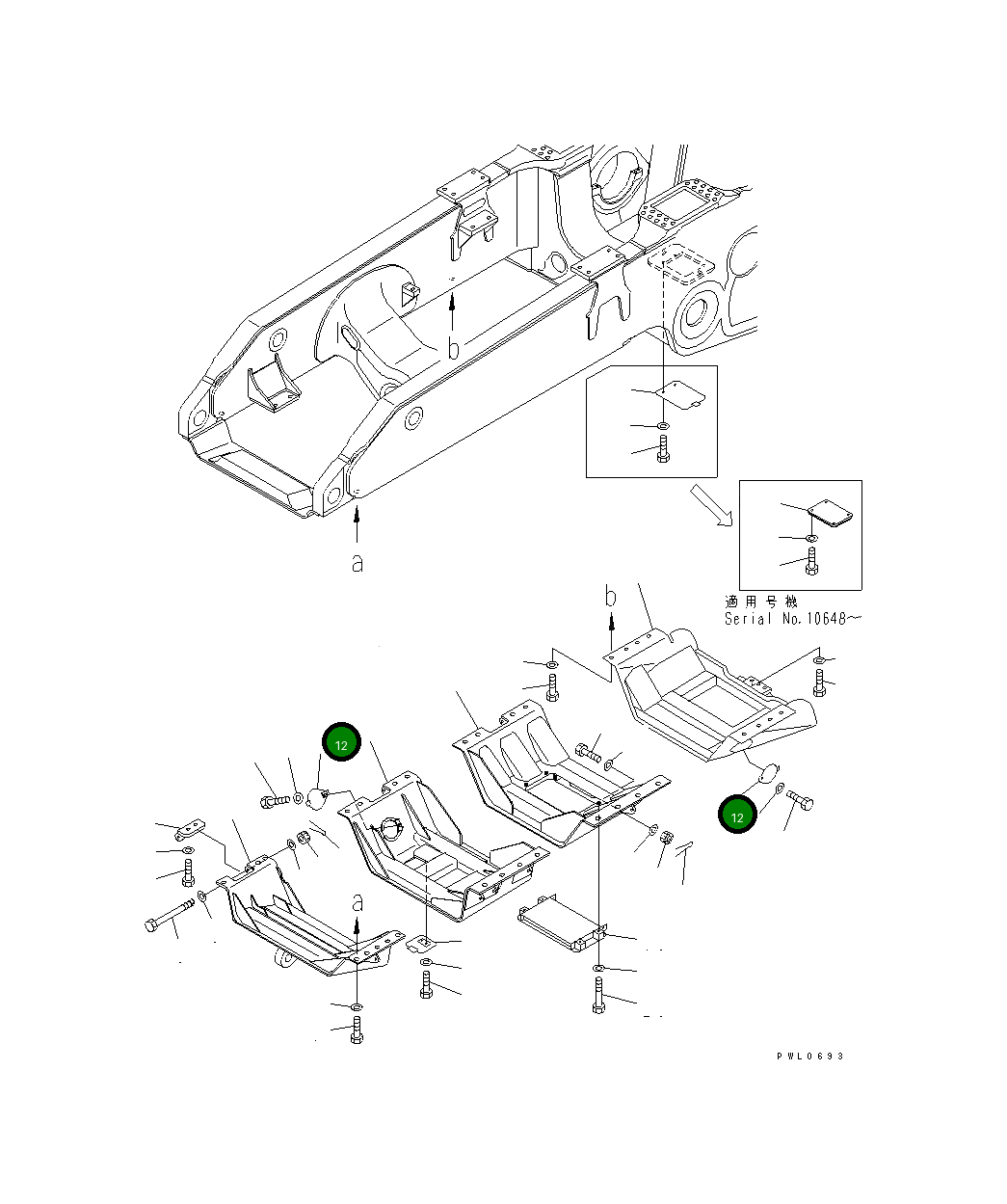 b

a

適用号機
Serial No.10648～

b

12

12

a

PWL0693