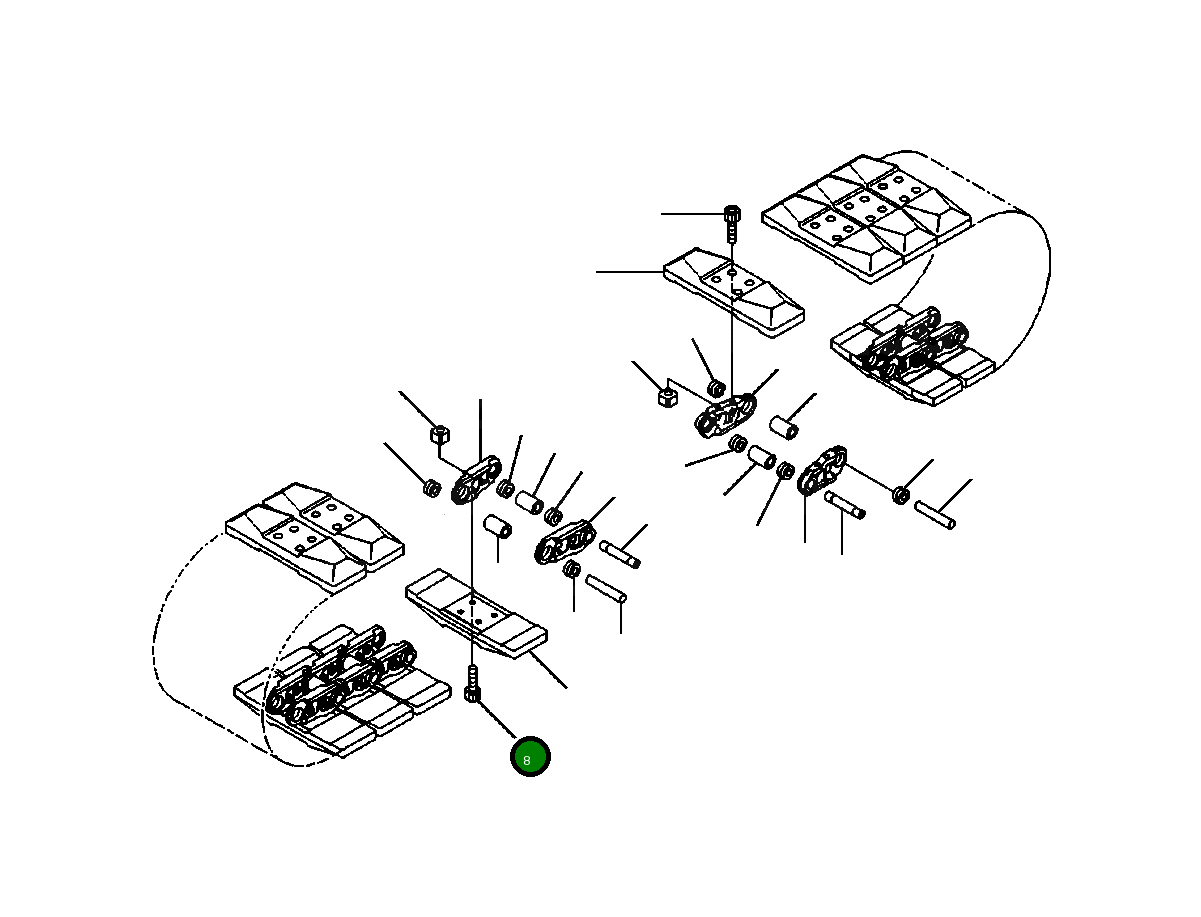 8