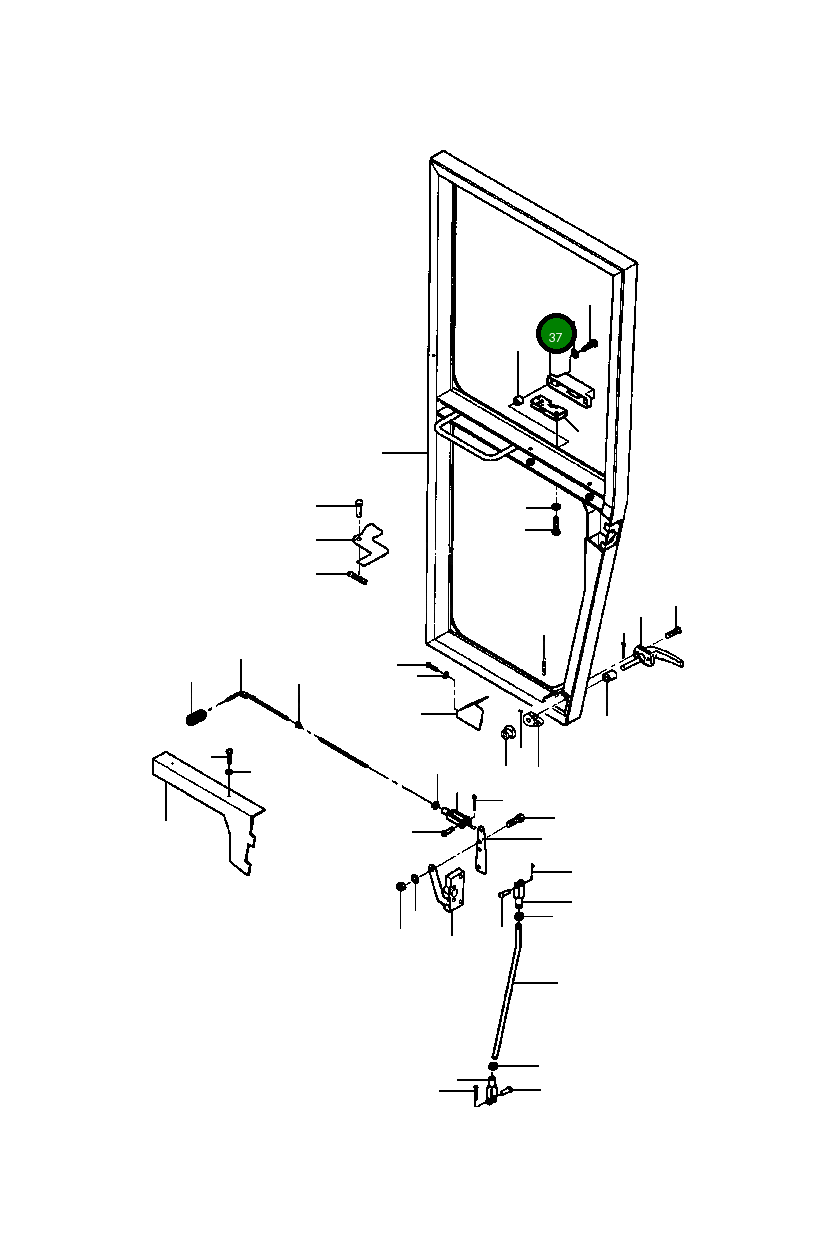 37