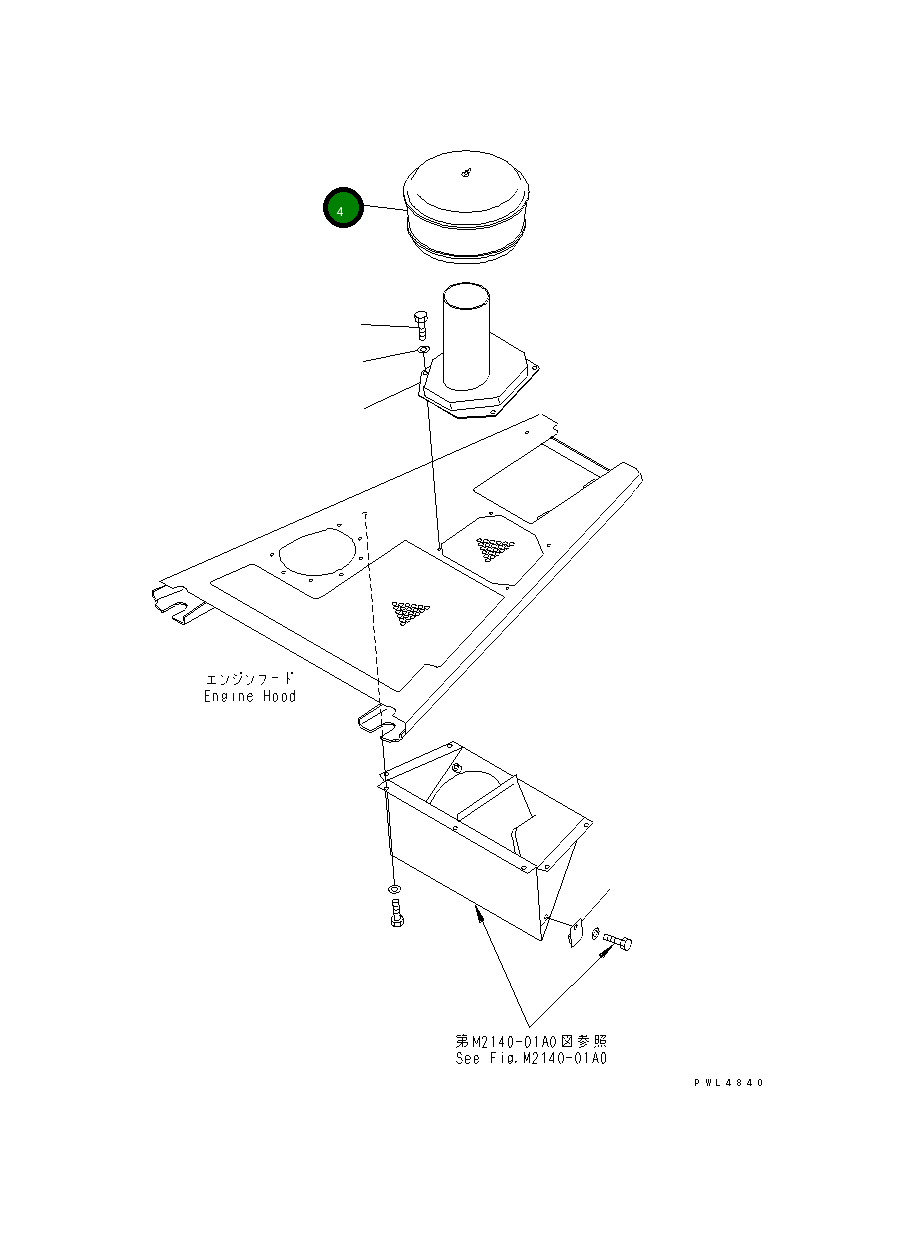 4

エンジンフード
Engine Hood

第M2140-01A0図参照
See Fig.M2140-01A0

PWL4840