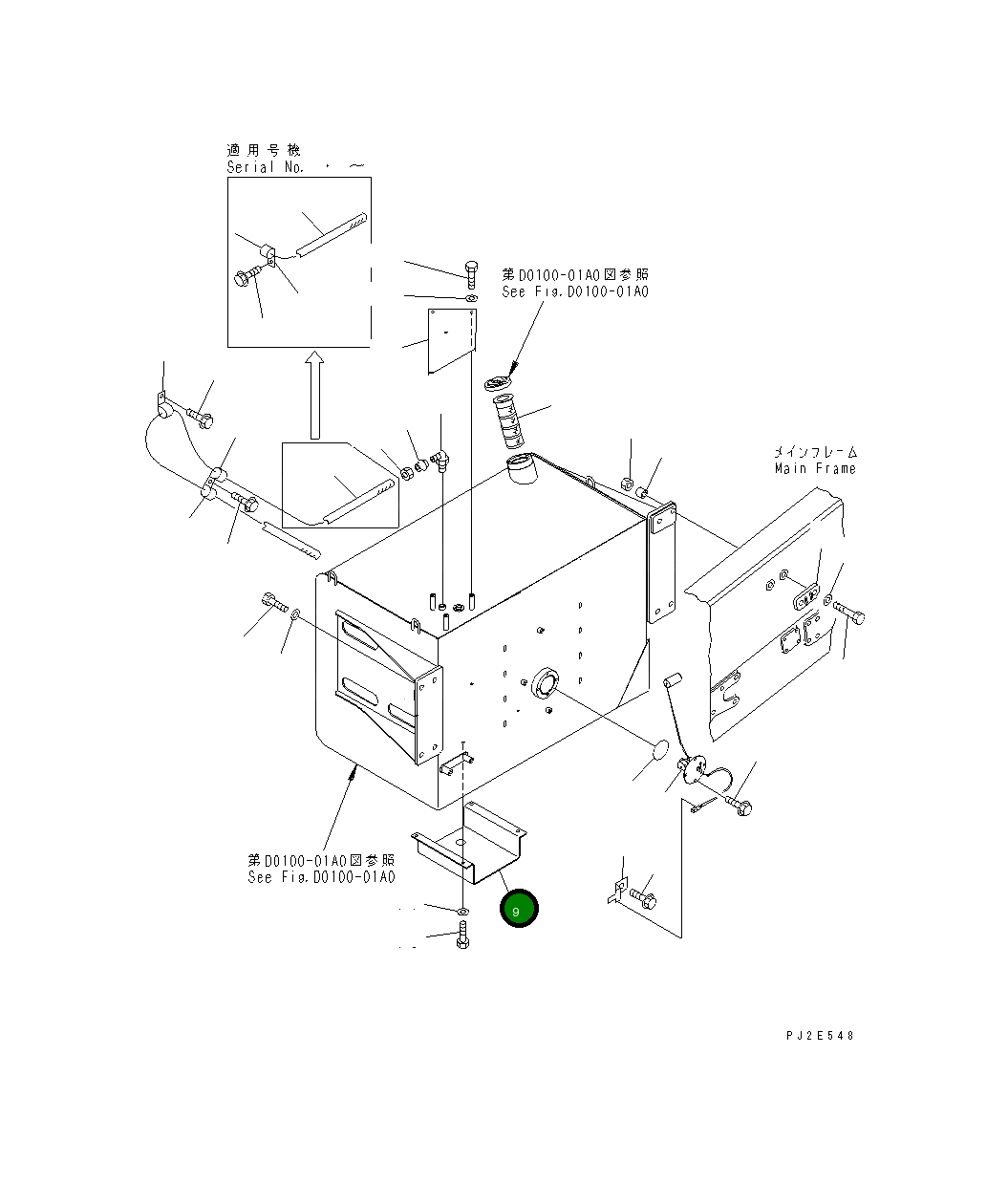 適用号機
Serial No. ・ ~

第D0100-01A0図参照
See Fig.D0100-01A0

メインフレーム
Main Frame

第D0100-01A0図参照
See Fig.D0100-01A0

9

PJ2E548