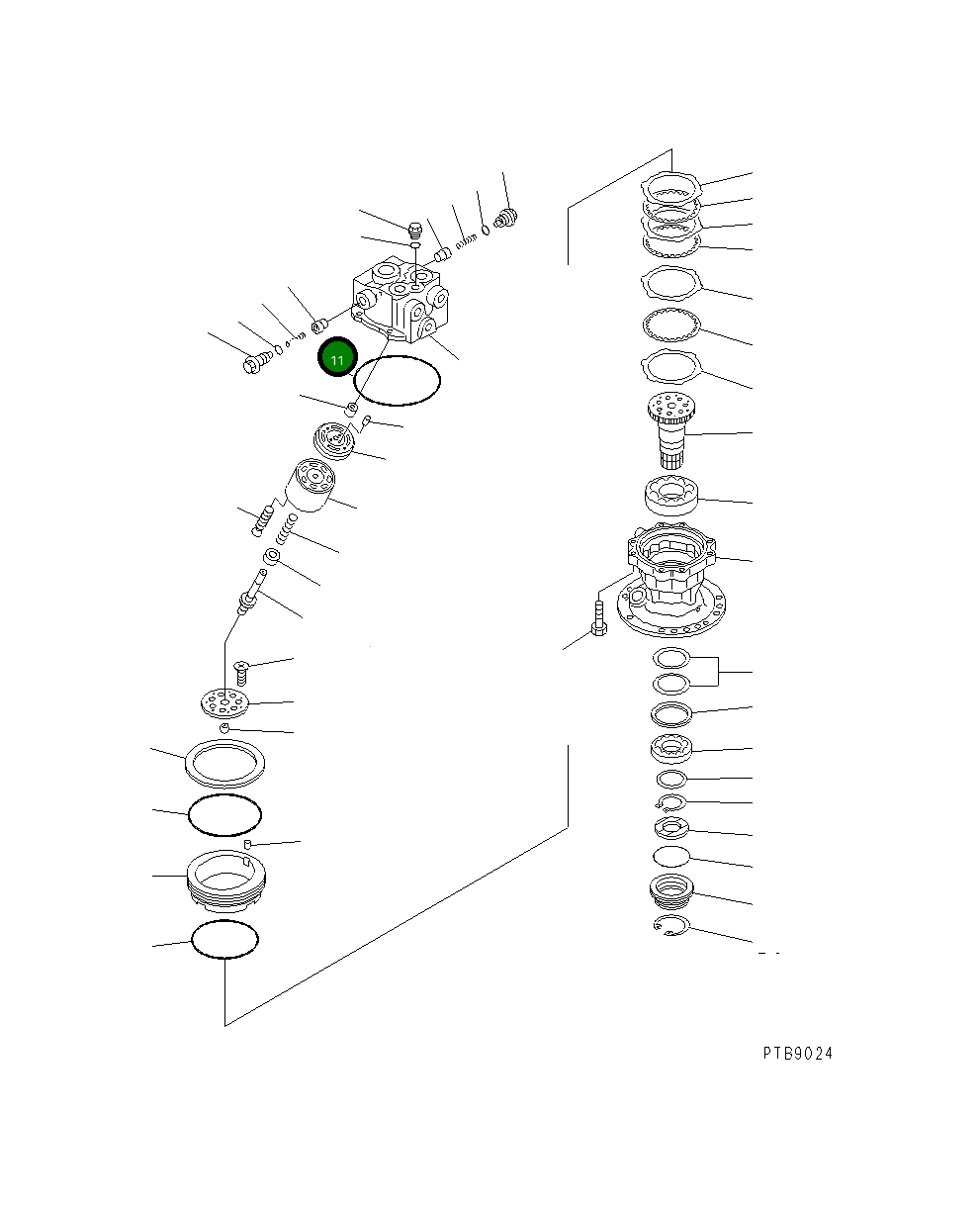 11

PTB9024