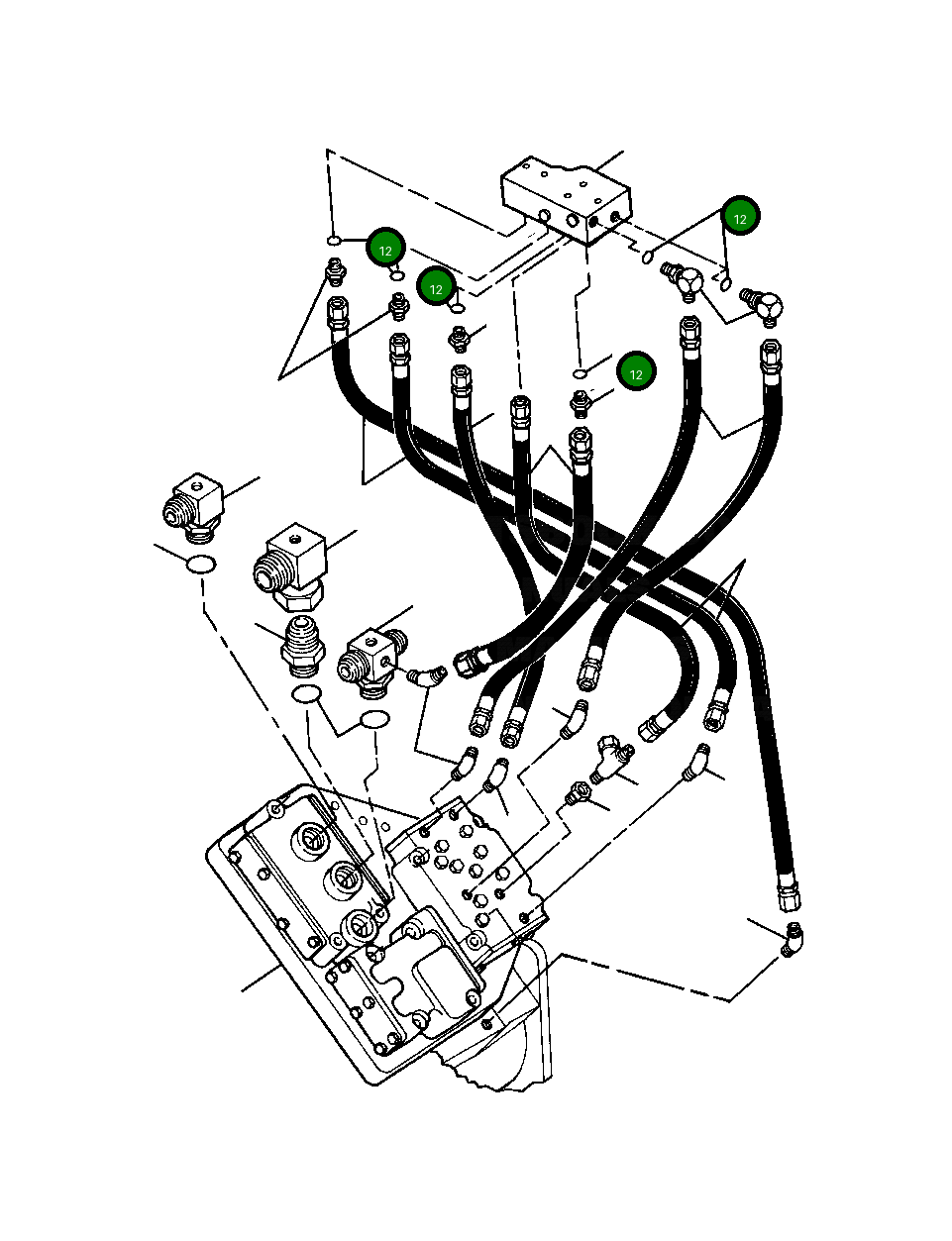 12
12
12
12