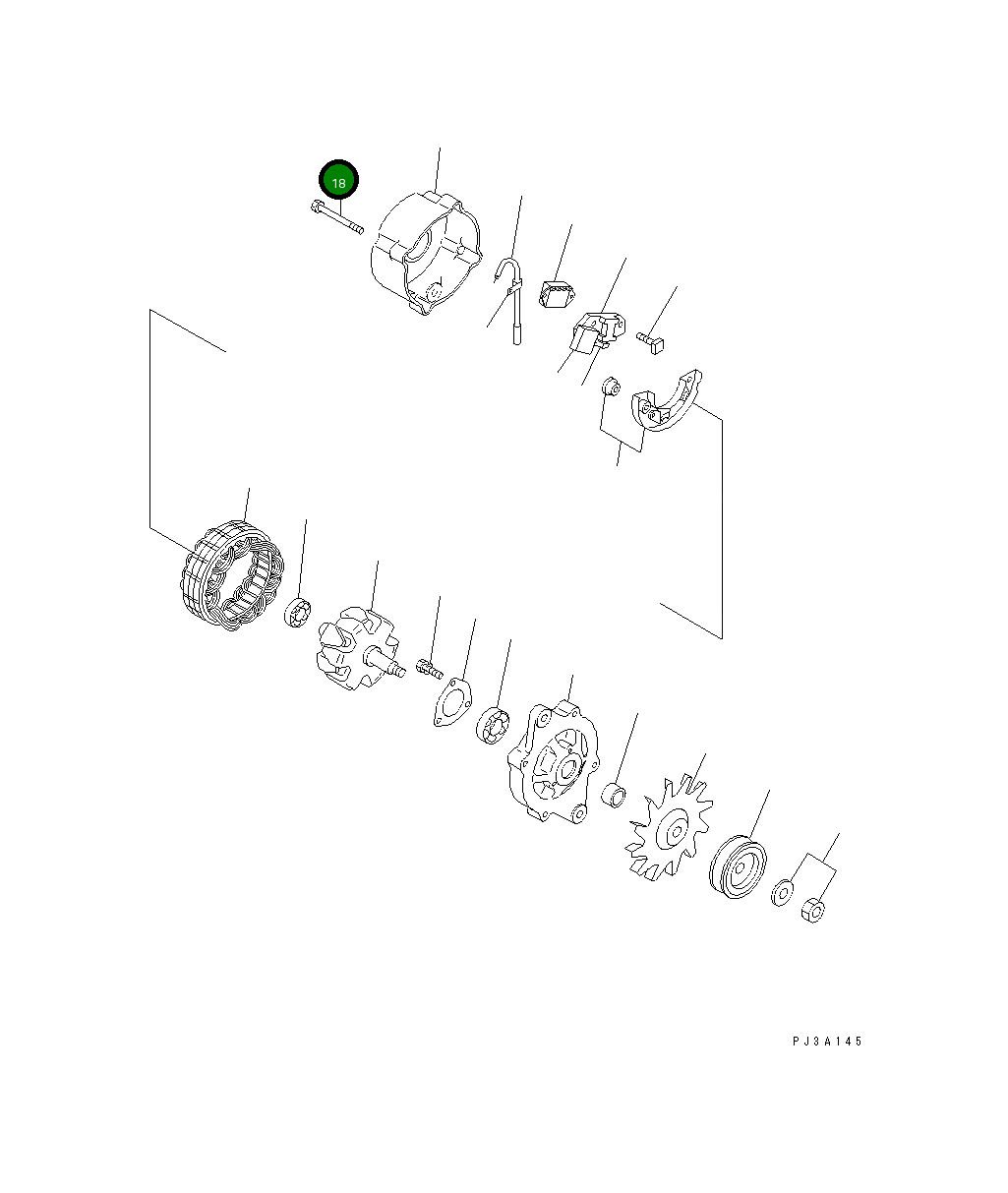 18

PJ3A145