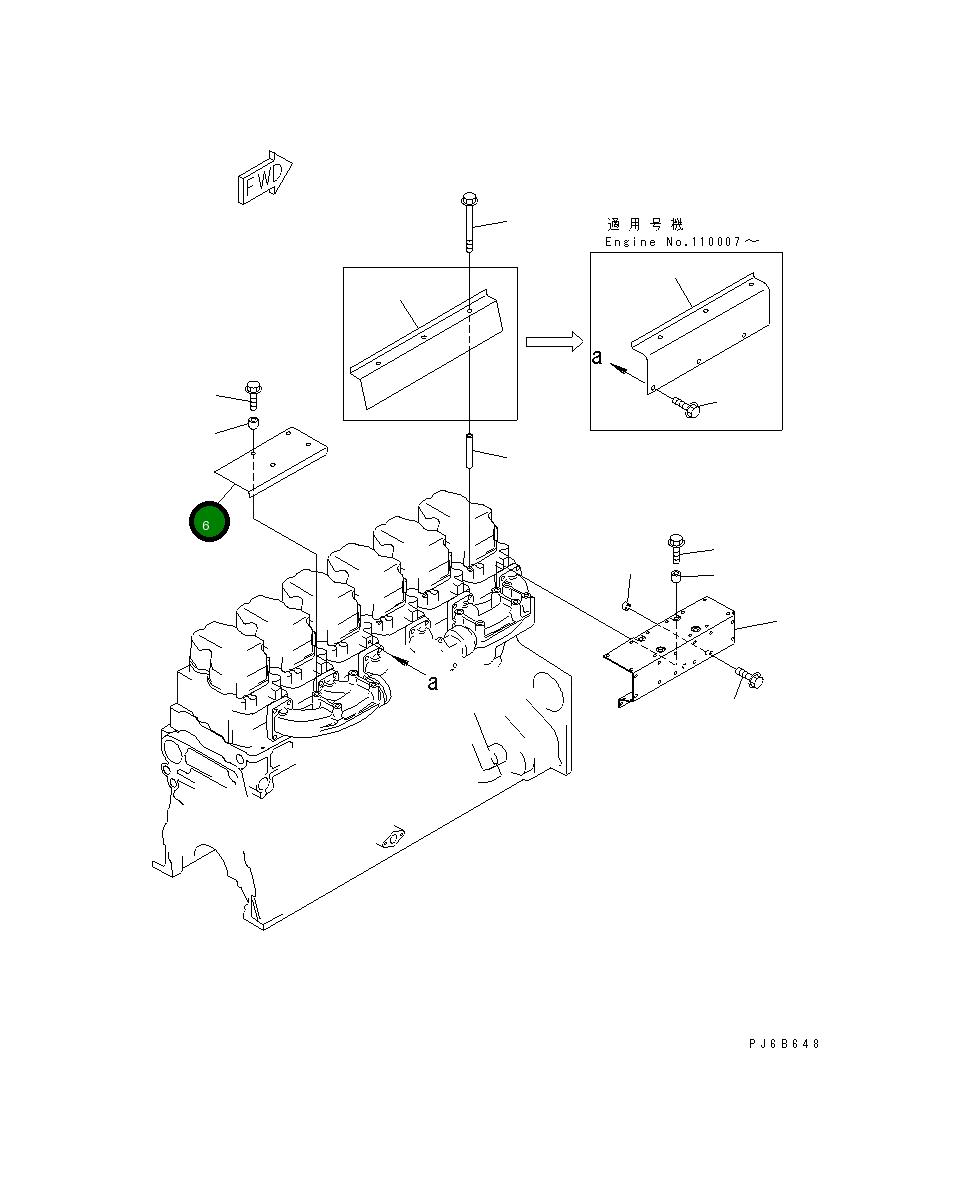 FWD

適用号機
Engine No.110007～

a

6

a

PJ6B648