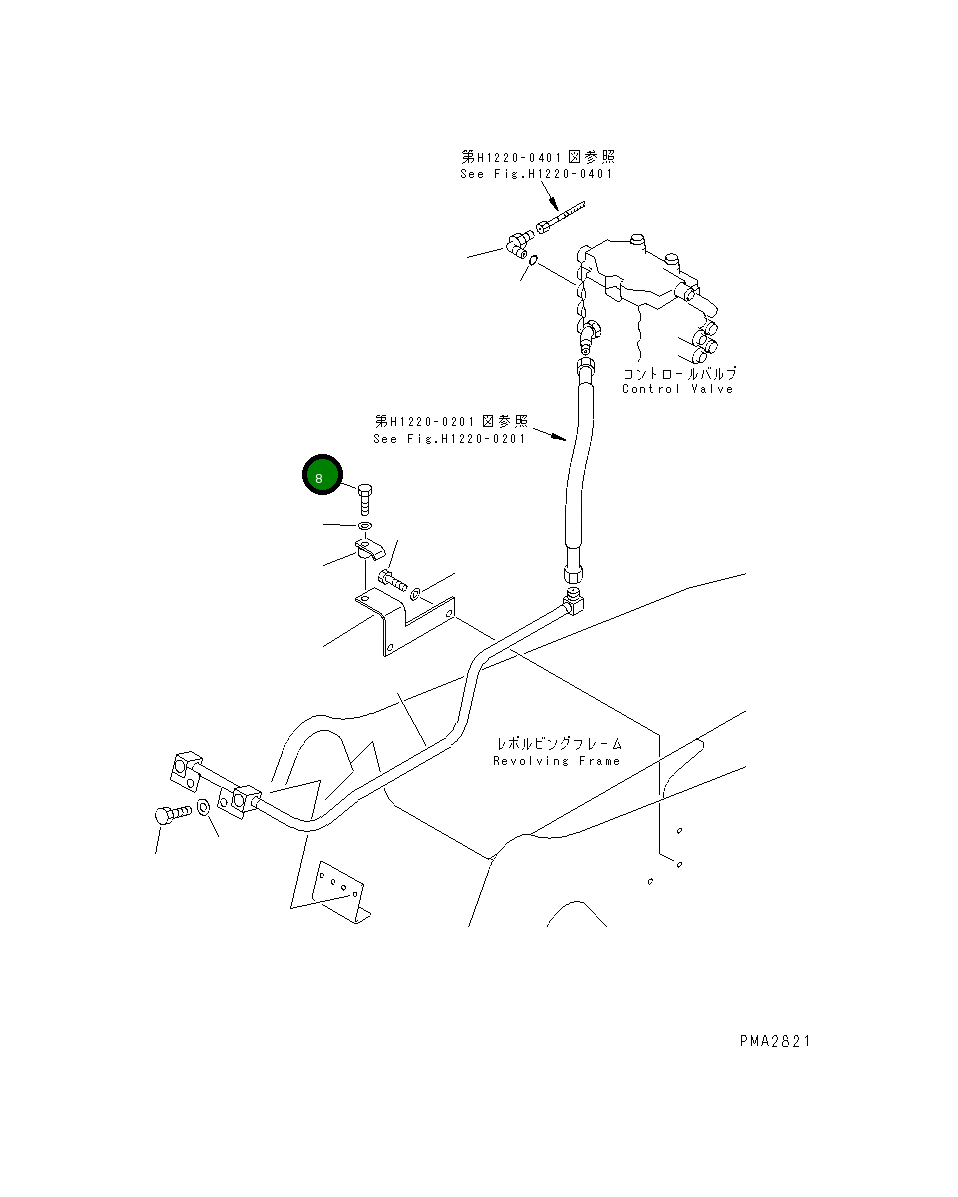 第H1220-0401図参照
See Fig.H1220-0401

コントロールバルブ
Control Valve

第H1220-0201図参照
See Fig.H1220-0201

8

レボルビングフレーム
Revolving Frame

PMA2821