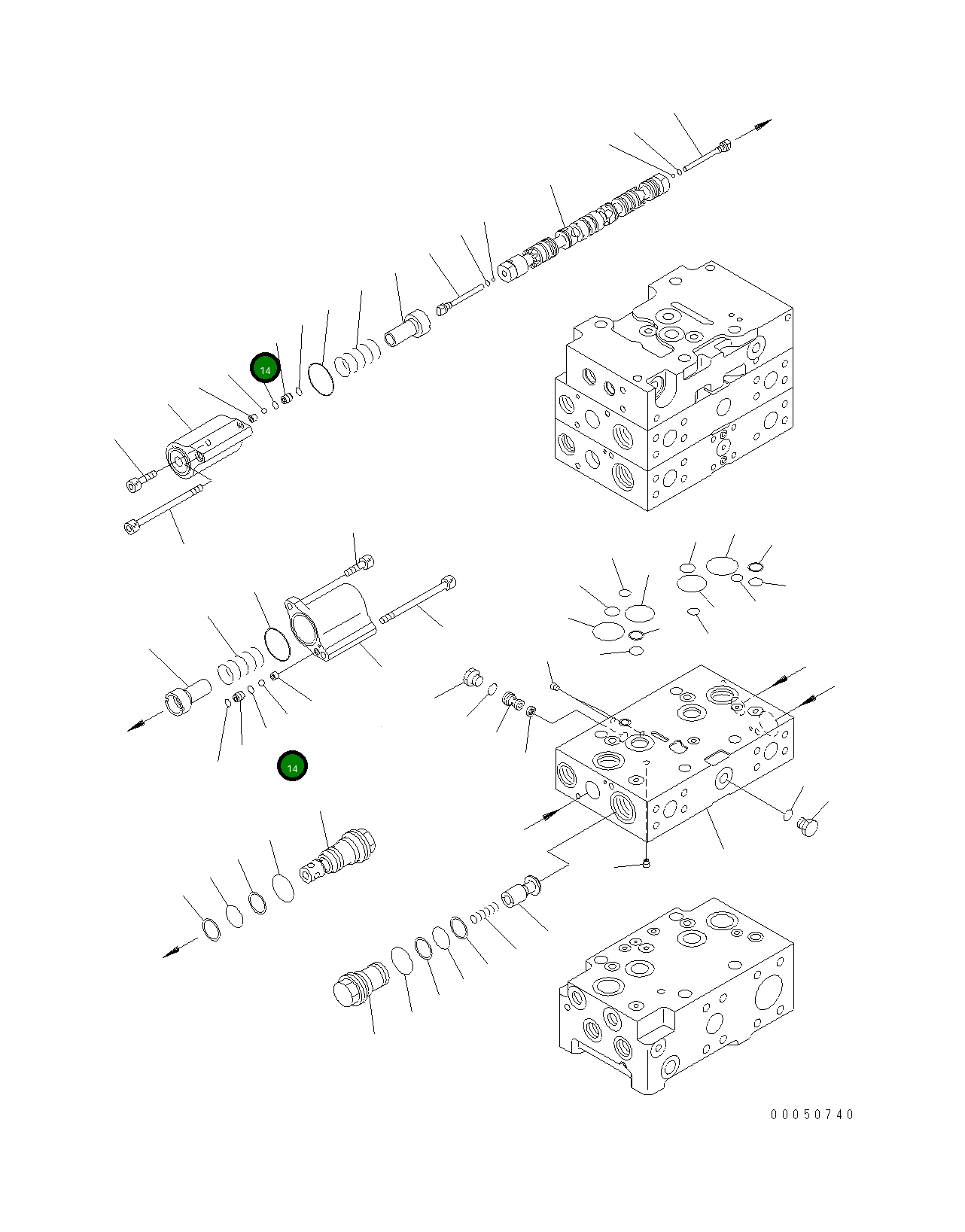 14

14

00050740