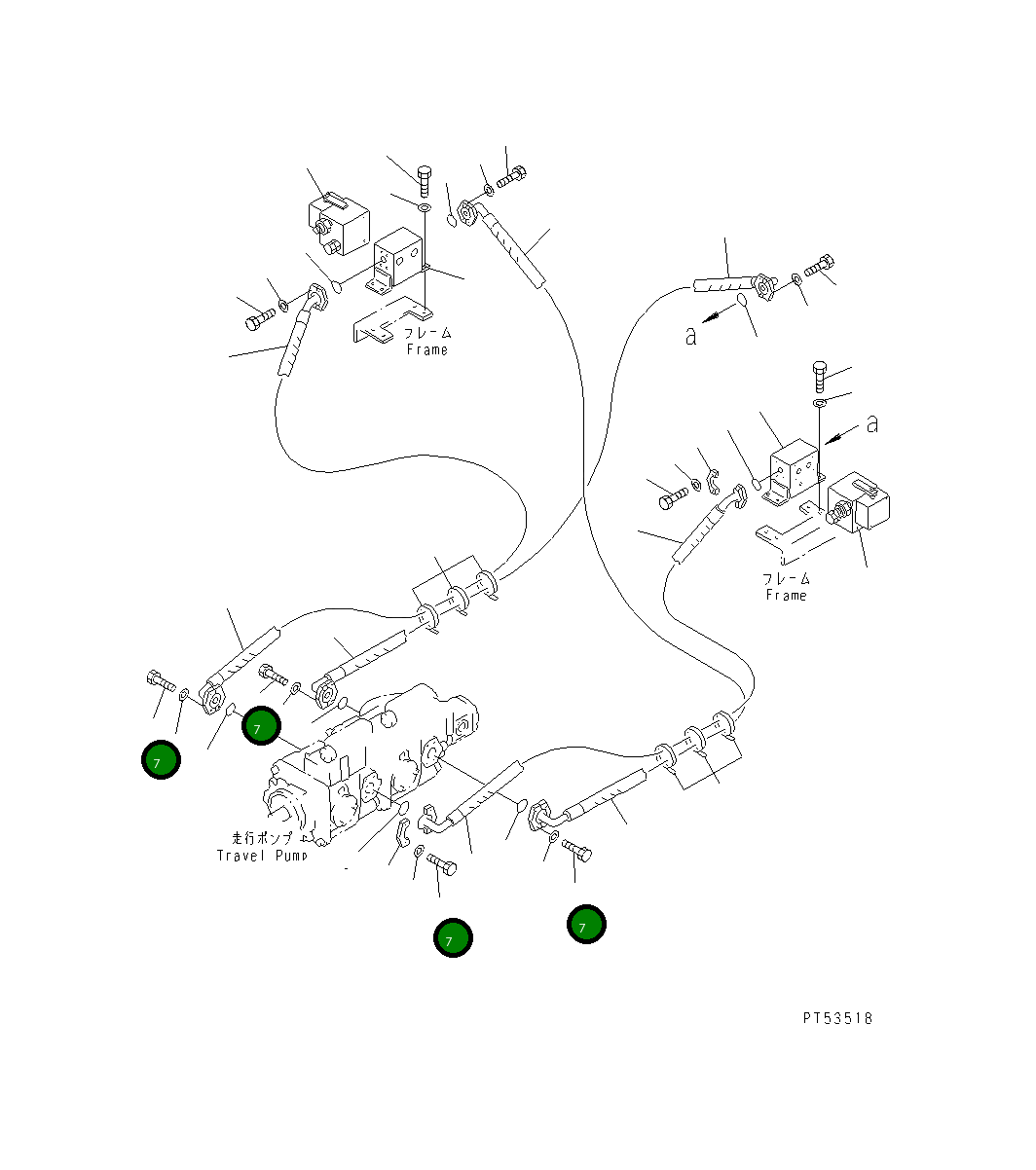 フレーム
Frame

a

a

フレーム
Frame

7

7

走行ポンプ
Travel Pump

7

7

PT53518