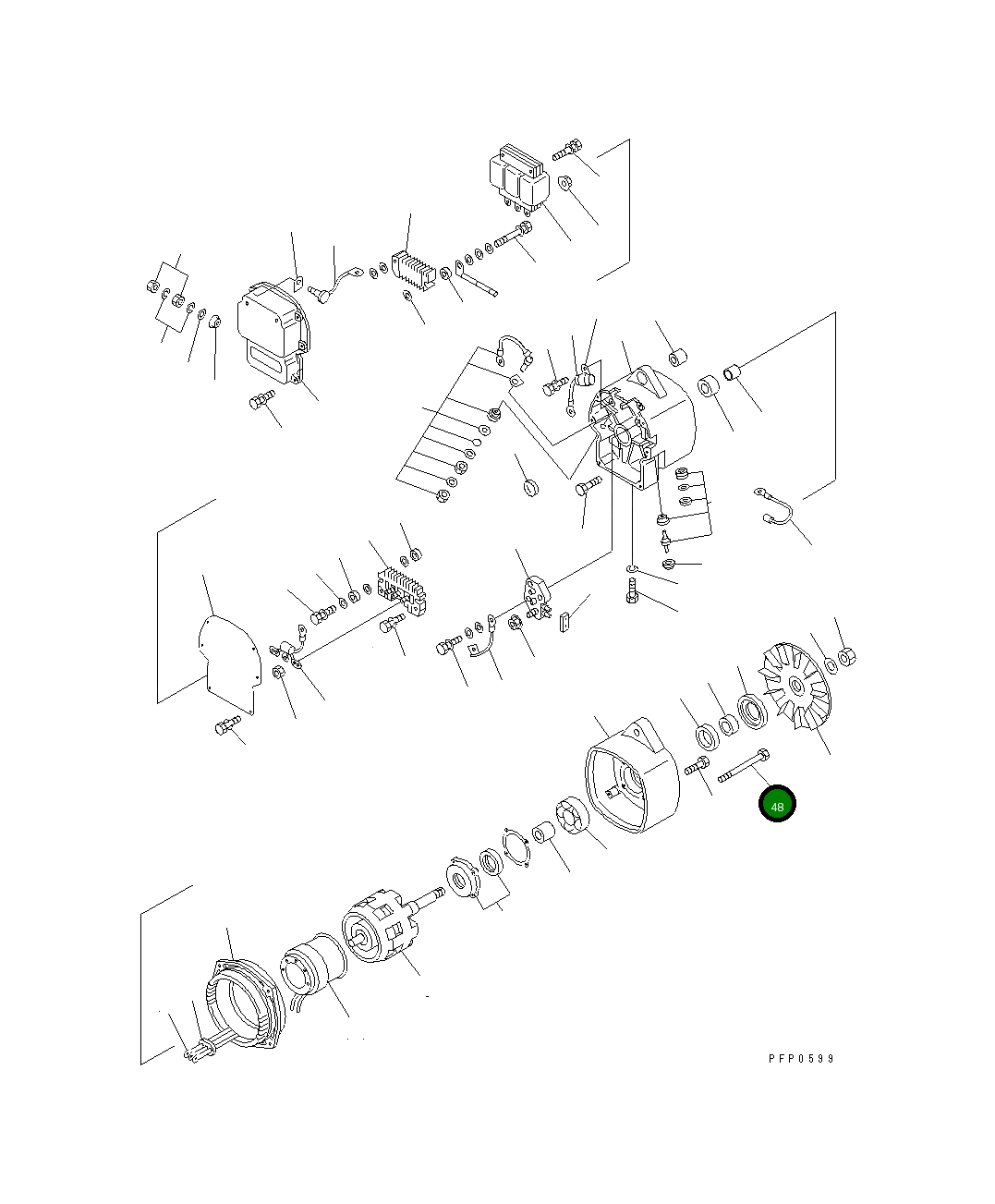 48

PFP0599