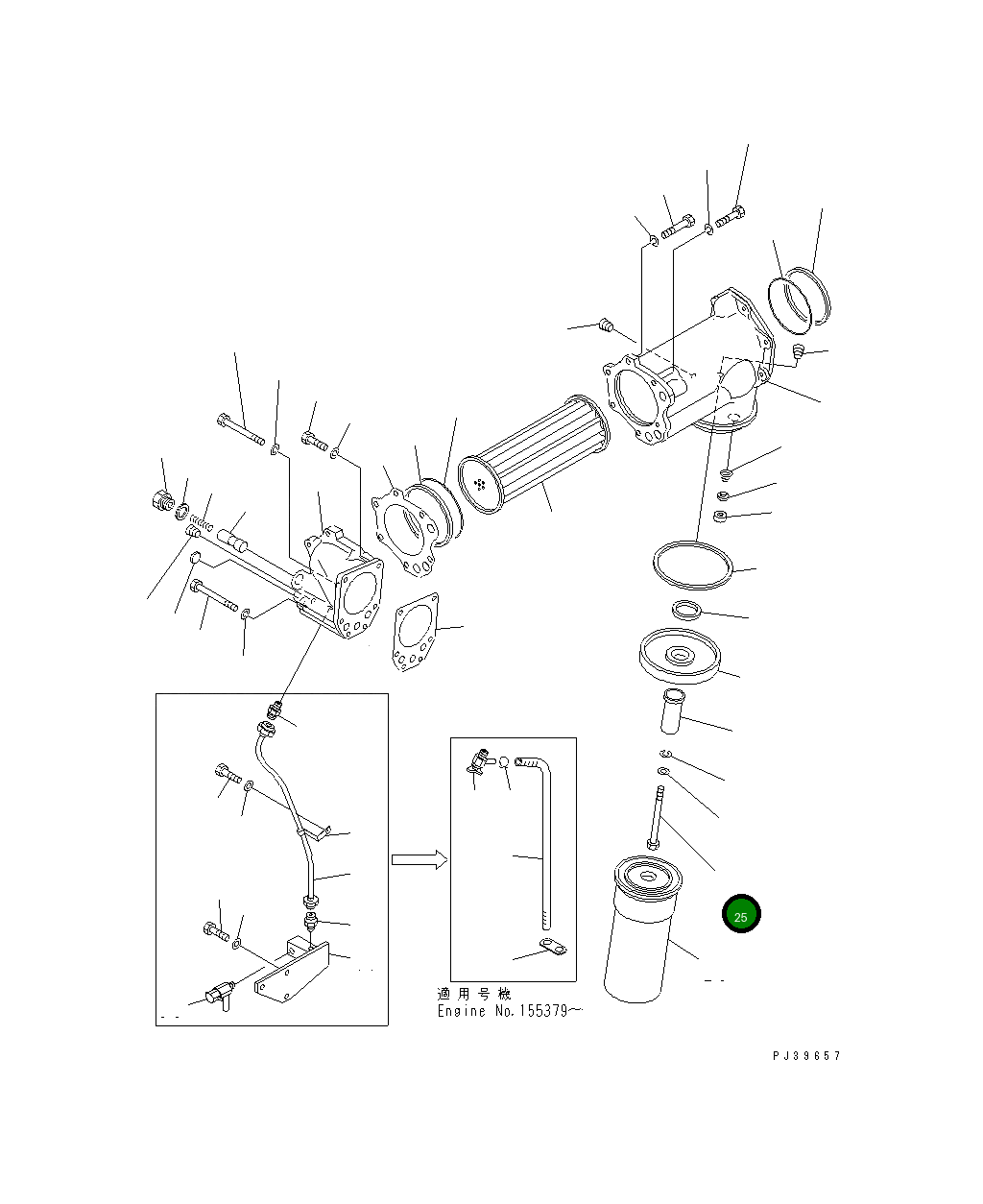 25

適用号機
Engine No.155379～

PJ39657