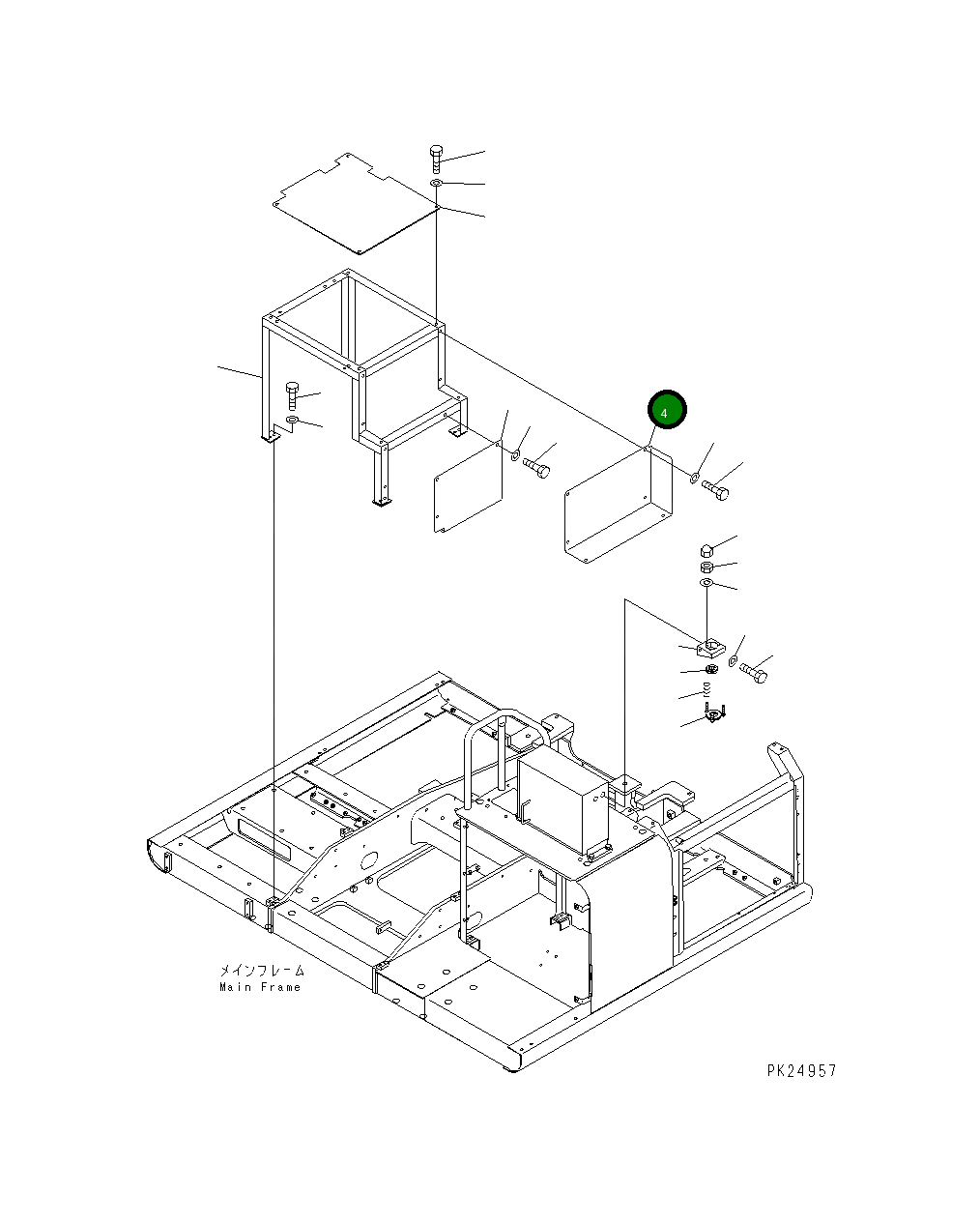 4

メインフレーム
Main Frame

PK24957