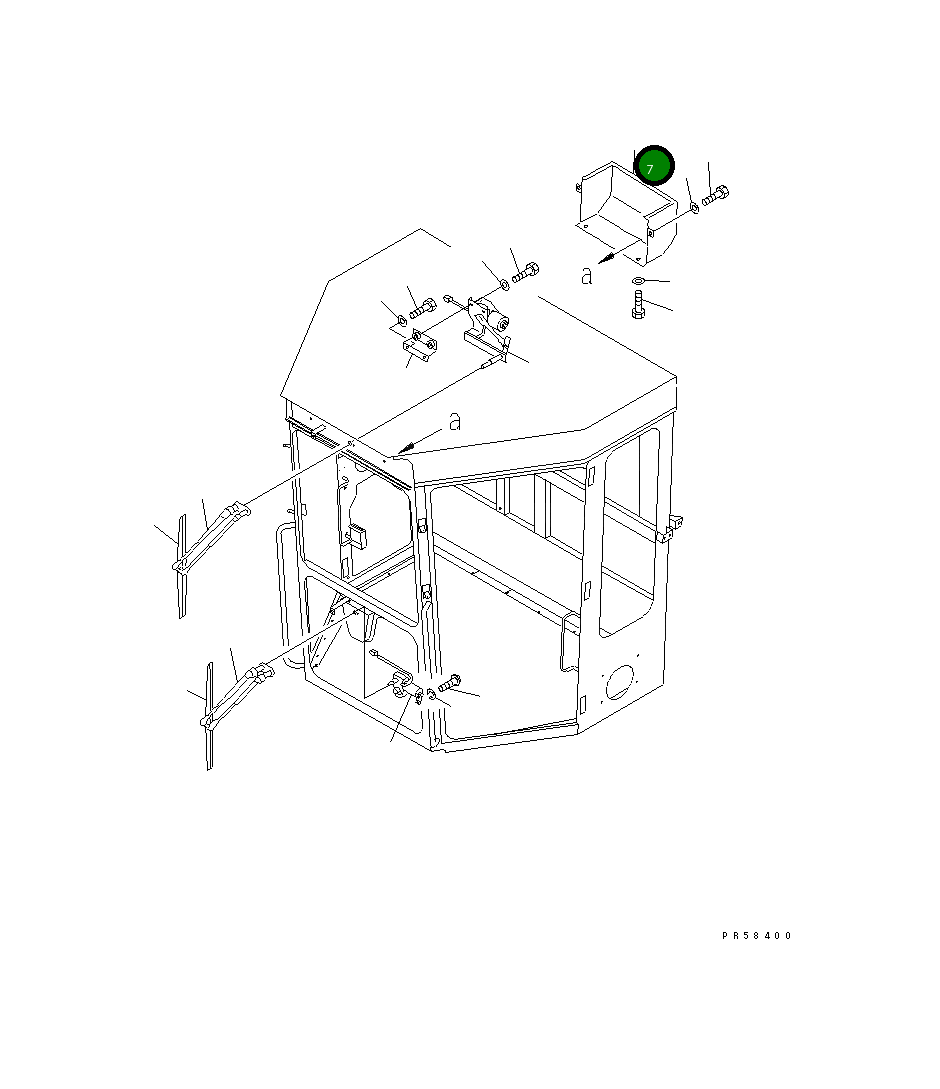 7

a

a

PR58400