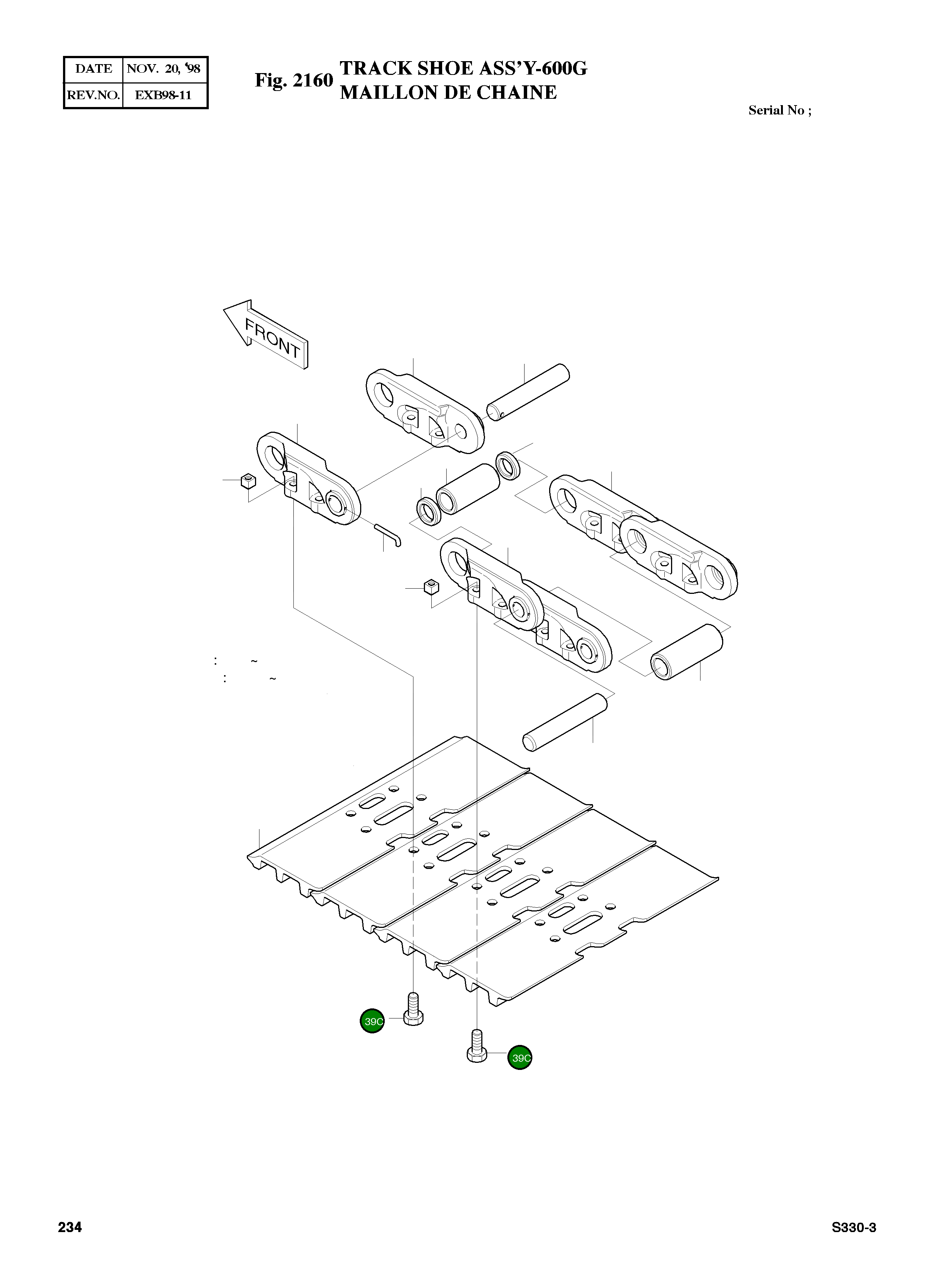 | DATE | NOV. 20, '98 |
|---|---|
| REV.NO. | EXB98-11 |

Fig. 2160 TRACK SHOE ASS'Y-600G
MAILLON DE CHAINE

Serial No ;

FRONT

: ~
: ~

39C

39C

234

S330-3