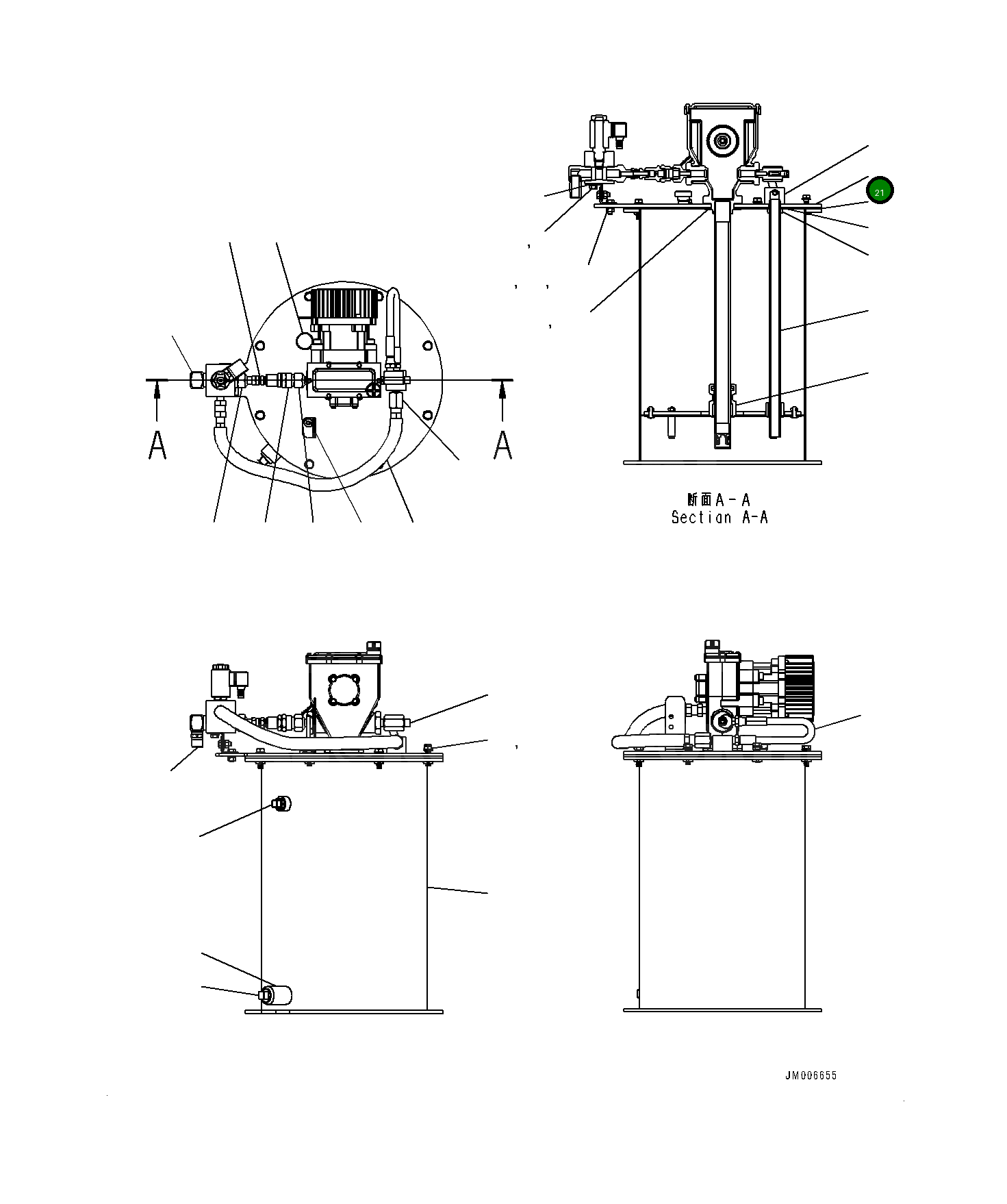 21

A

A

断面A－A
Section A-A

JM006655