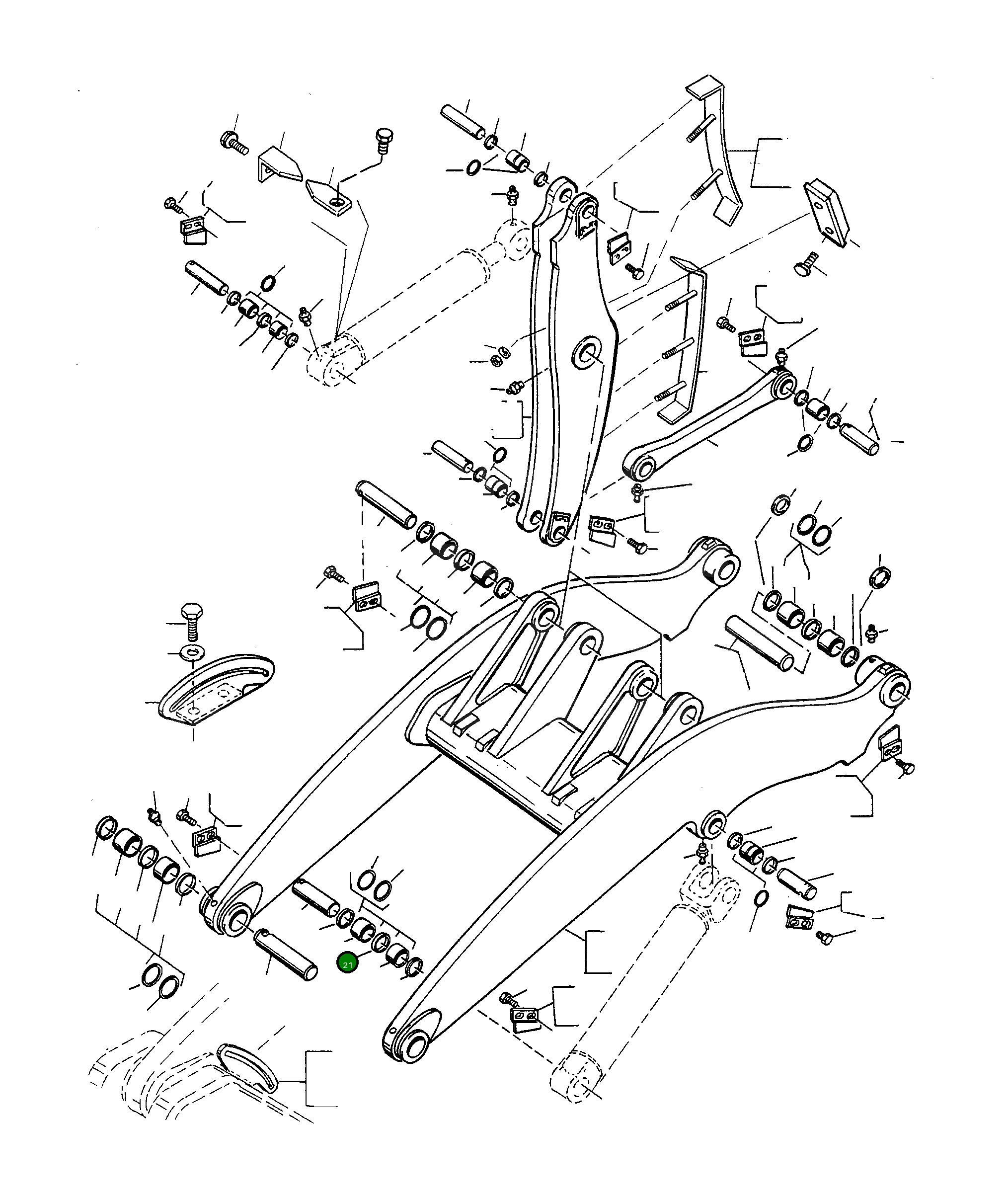 21