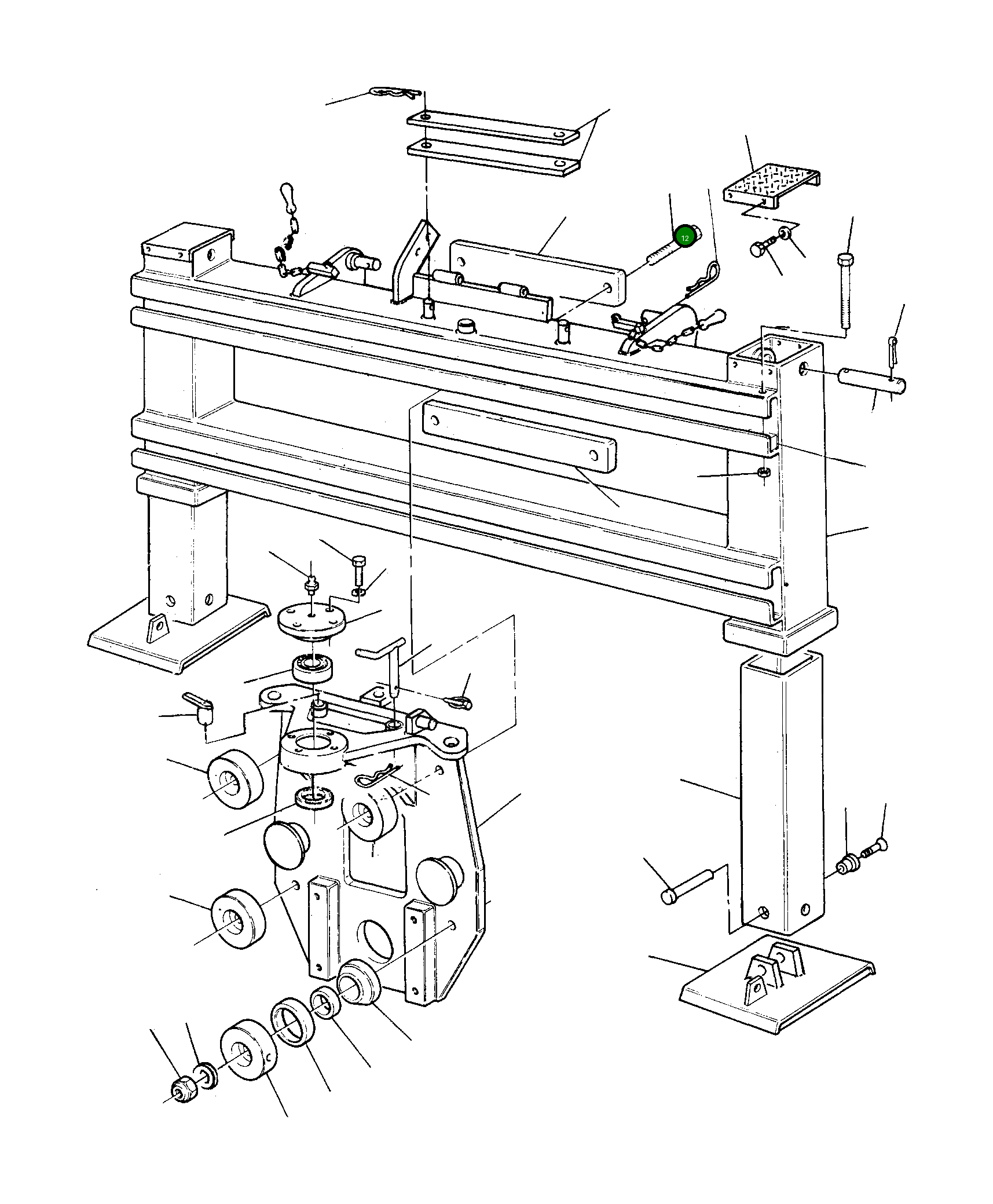 12